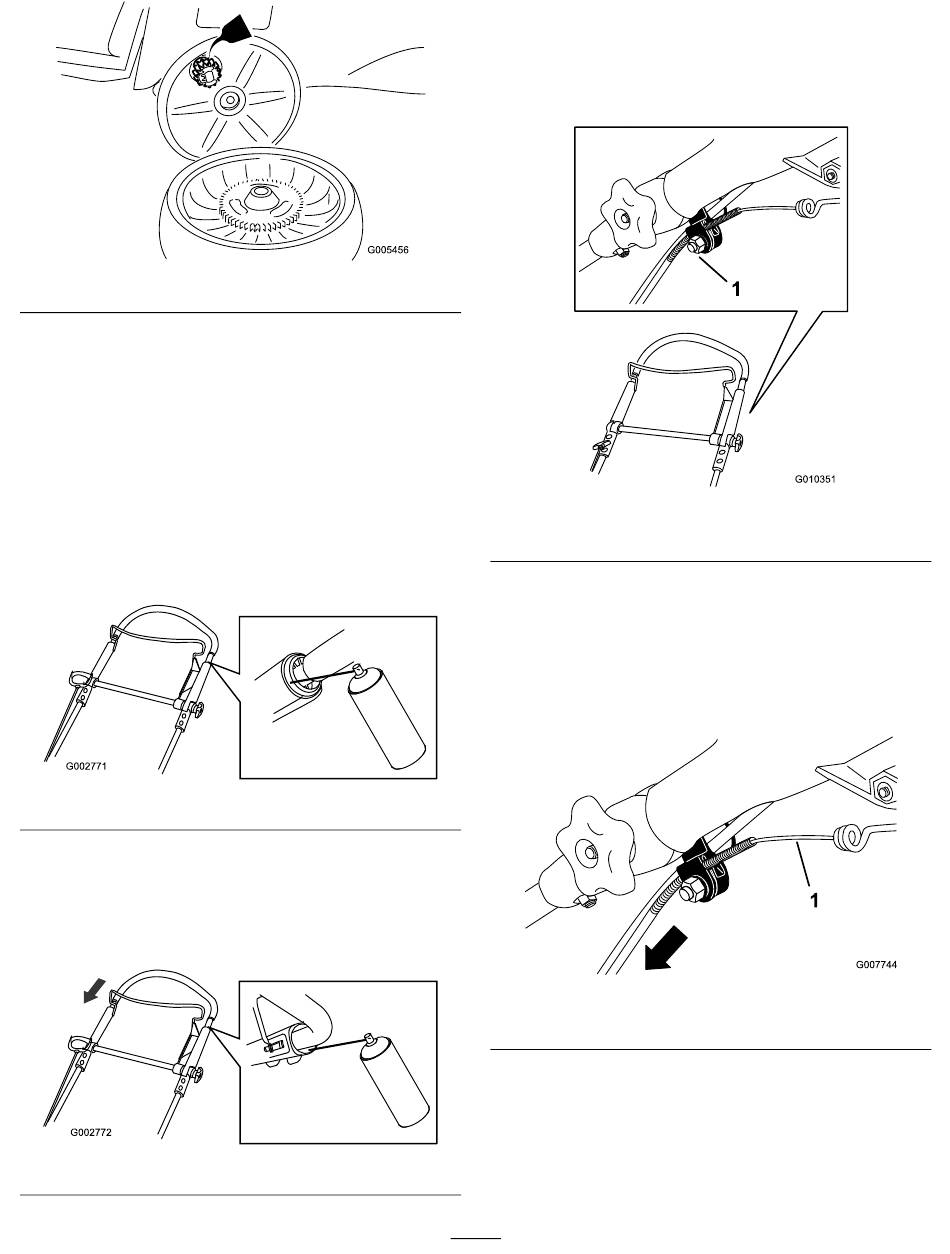 G005456

G002771

G002772

1

G010351

1

G007744