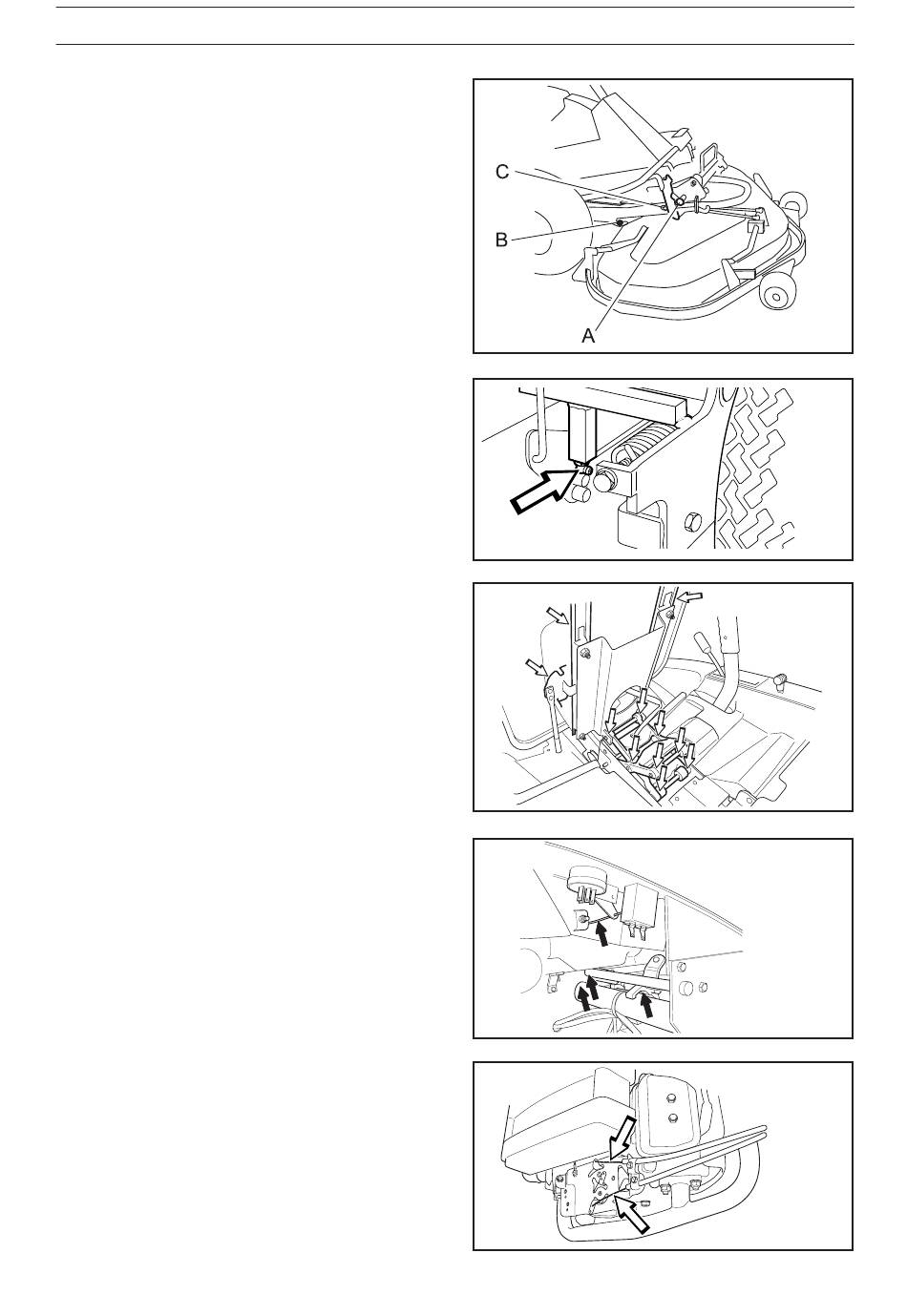 C
B
A