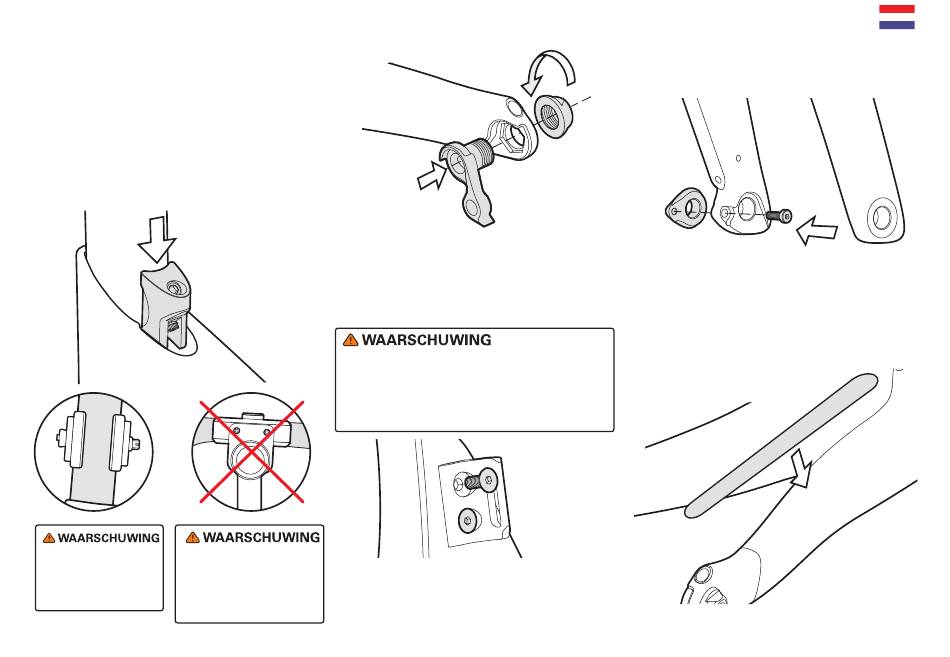 WAARSCHUWING

WAARSCHUWING

WAARSCHUWING