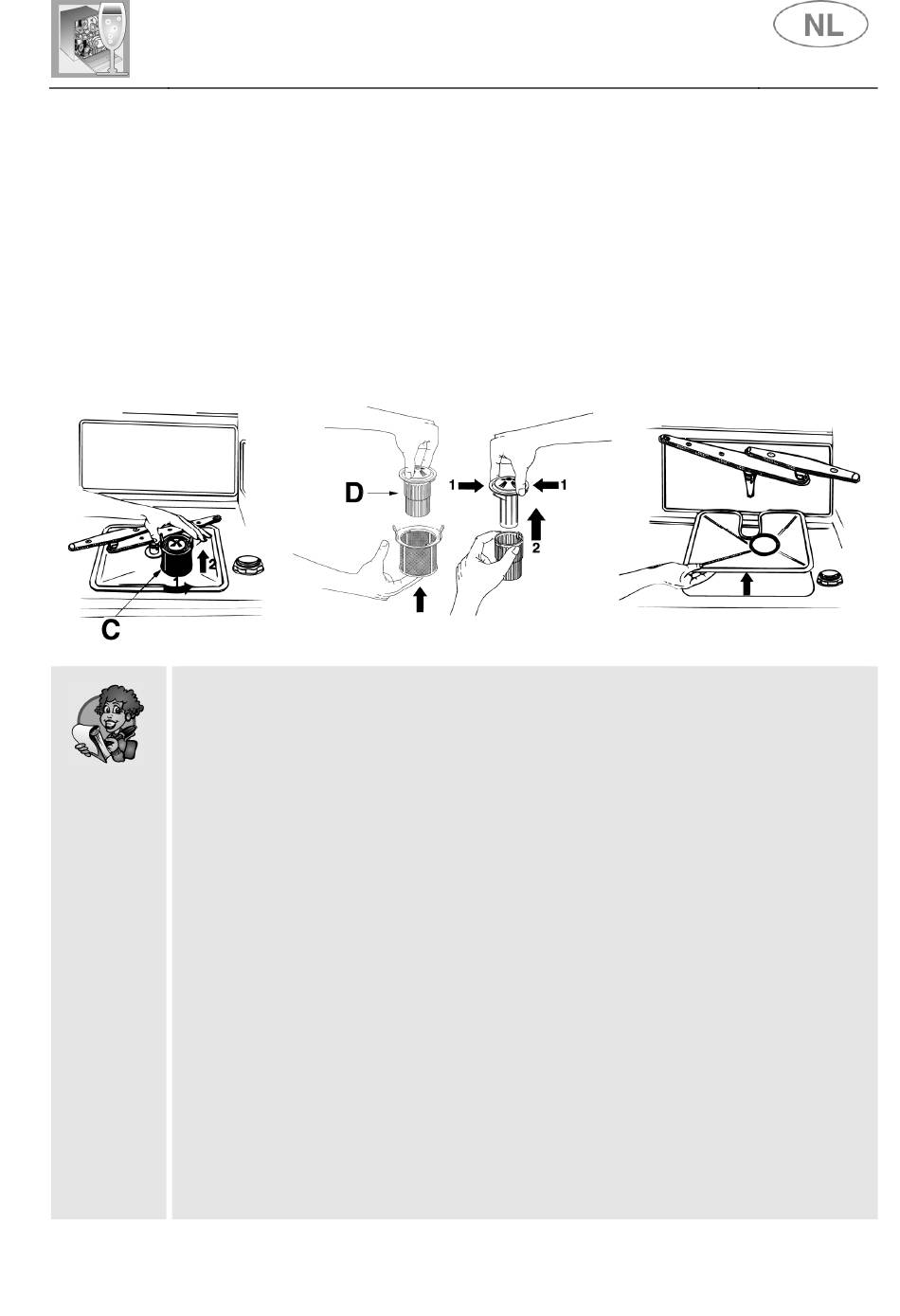 NL

D

1

1

2

1

2

C