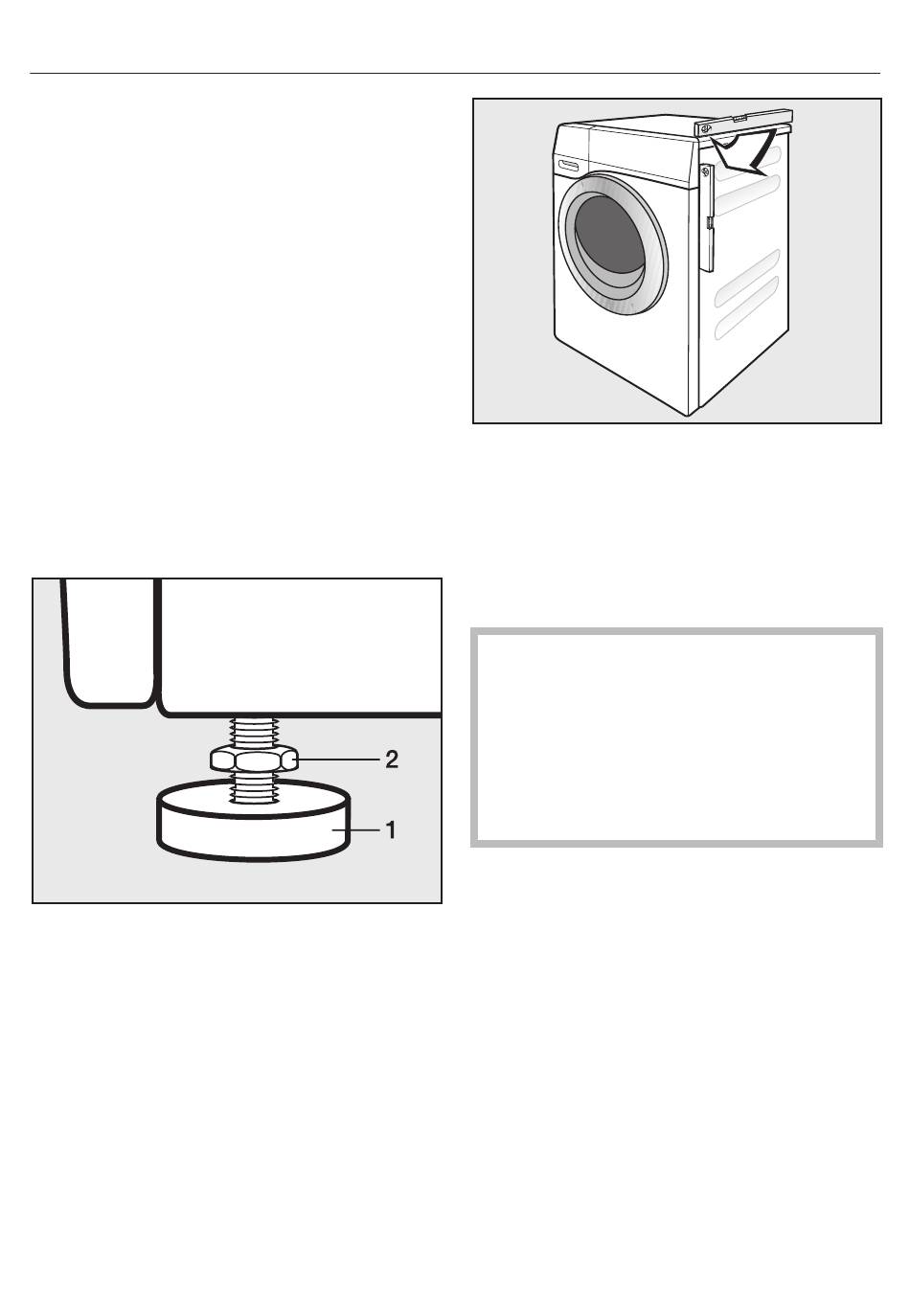 2
1