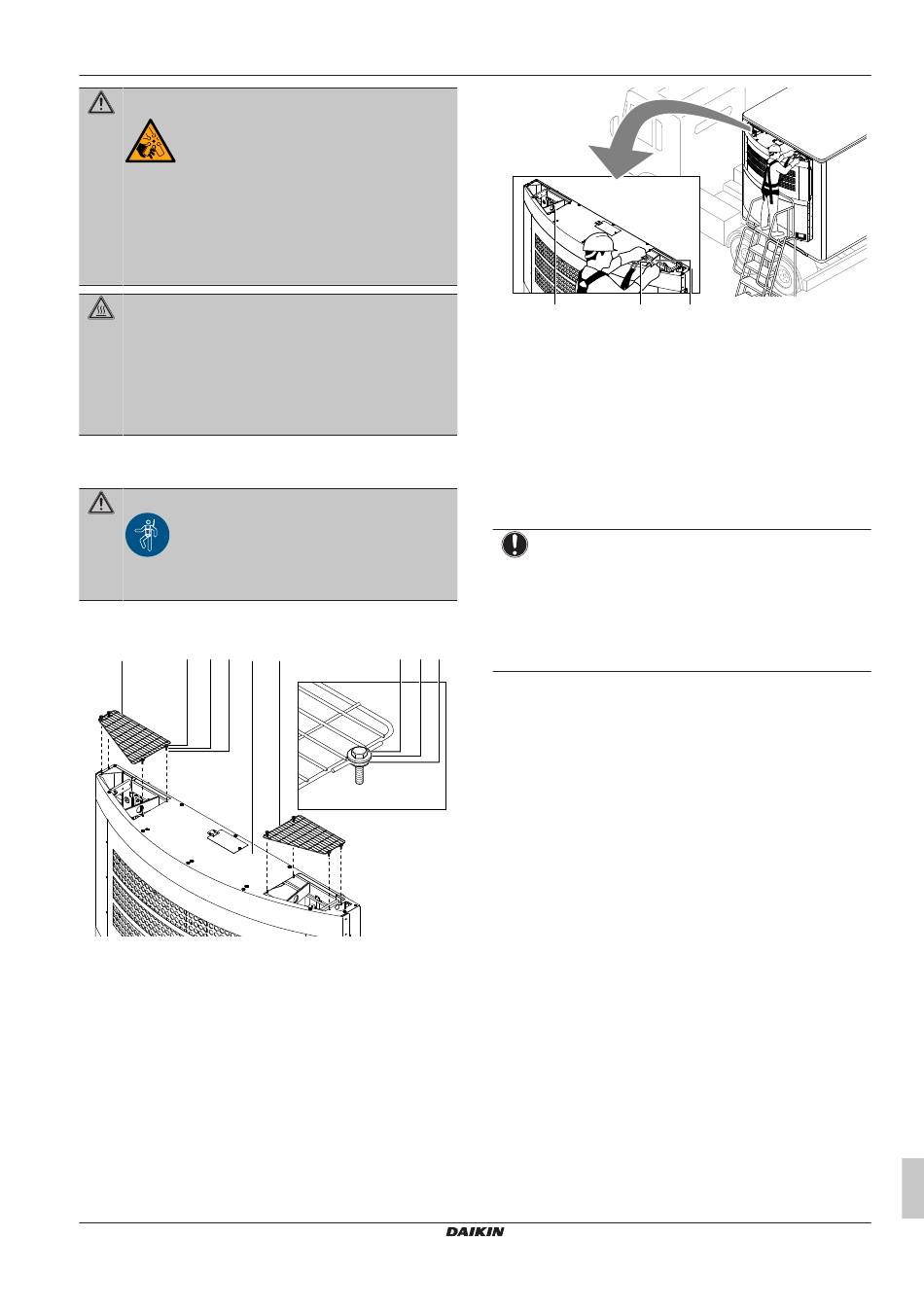 DAIKIN