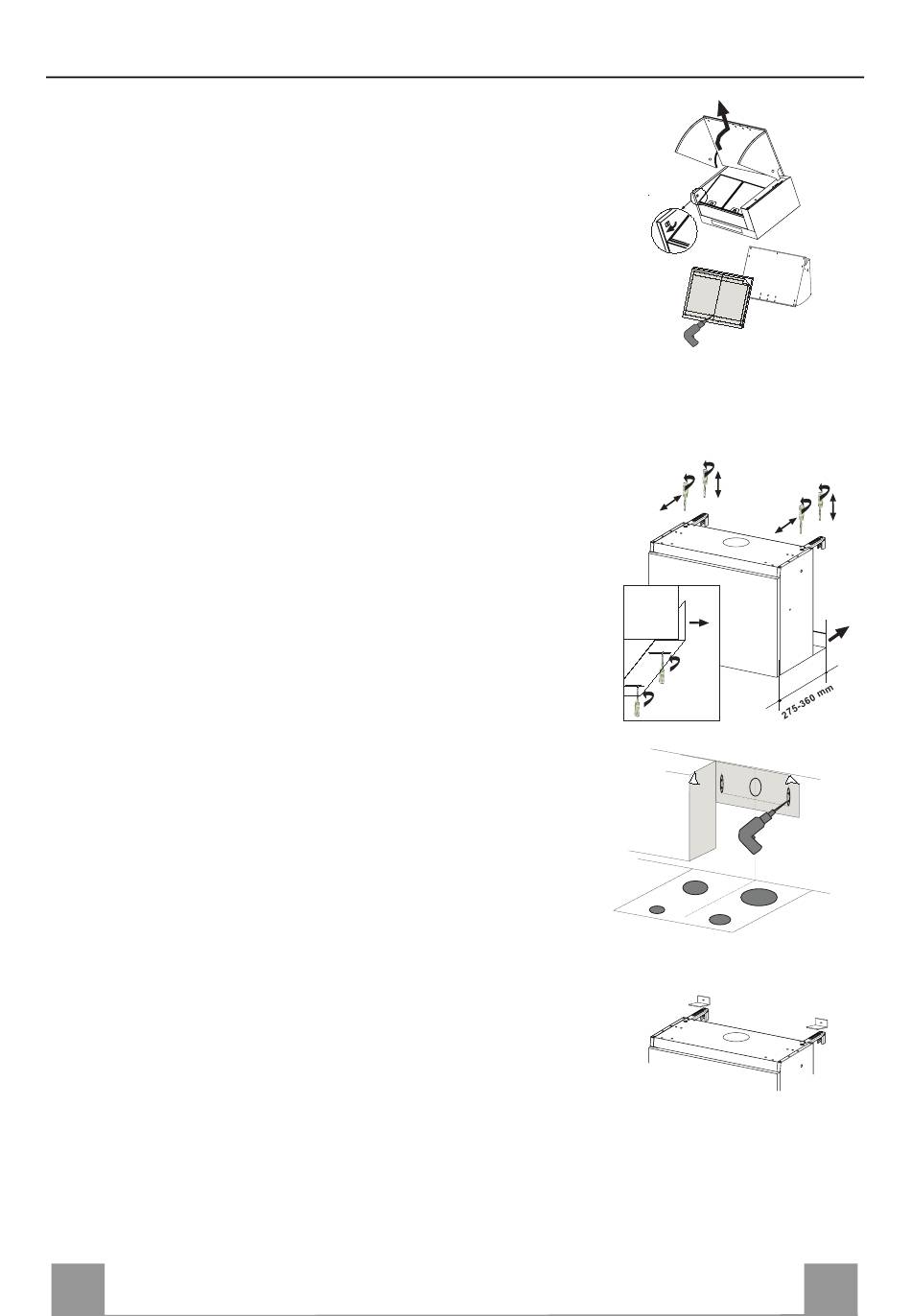 275-360 mm