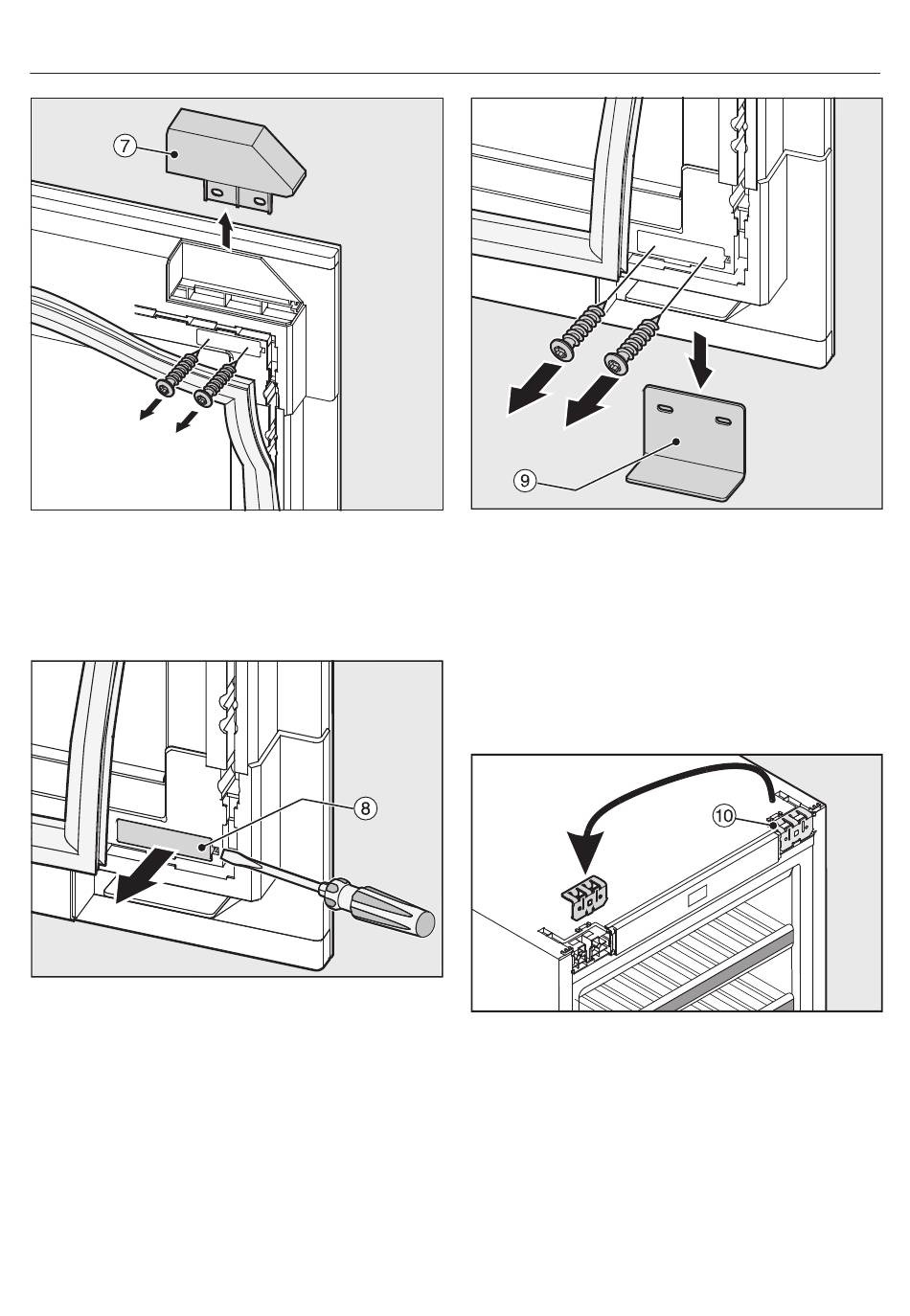 7

9

8

10