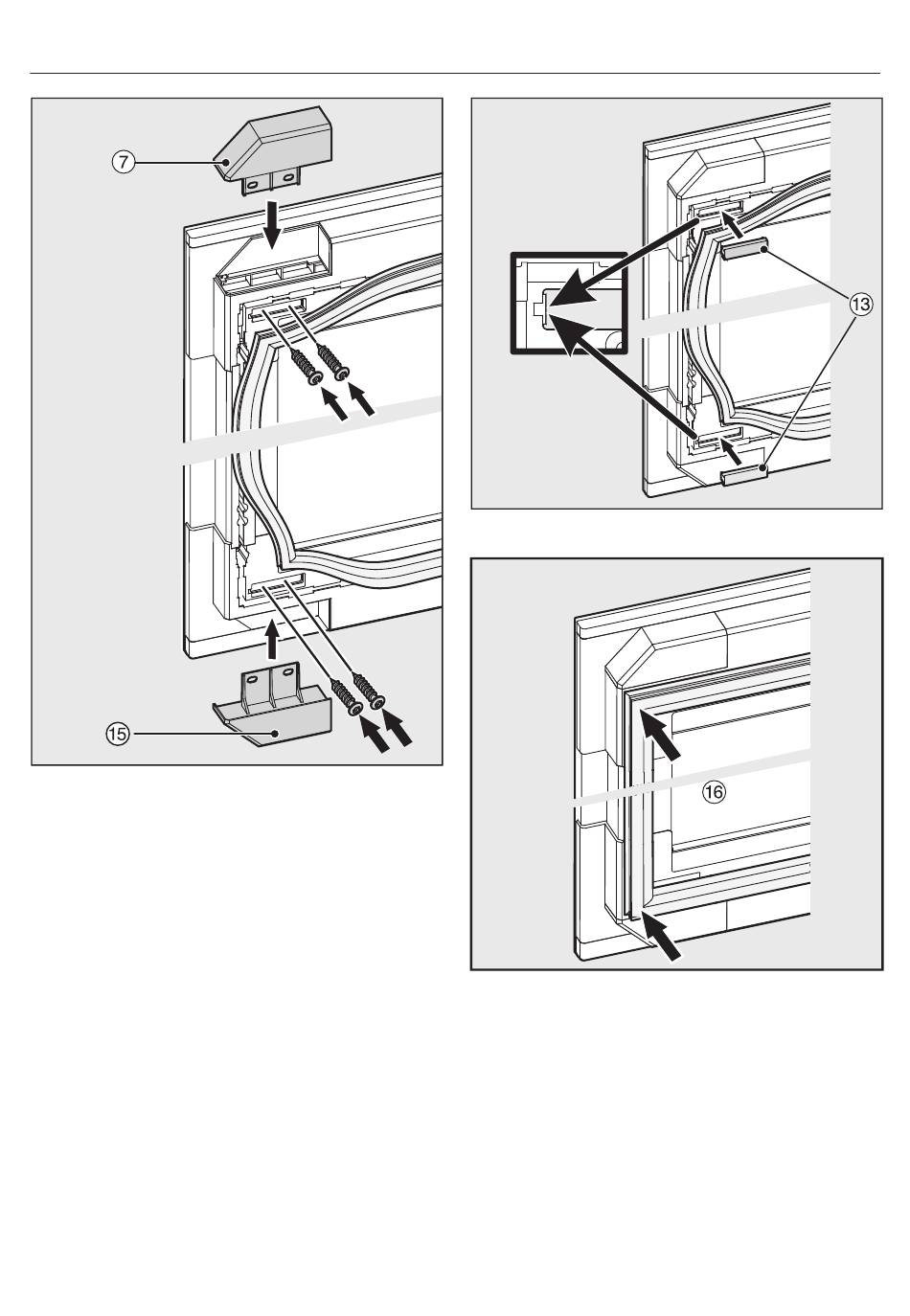 ⑦

⑮

⑬

⑯