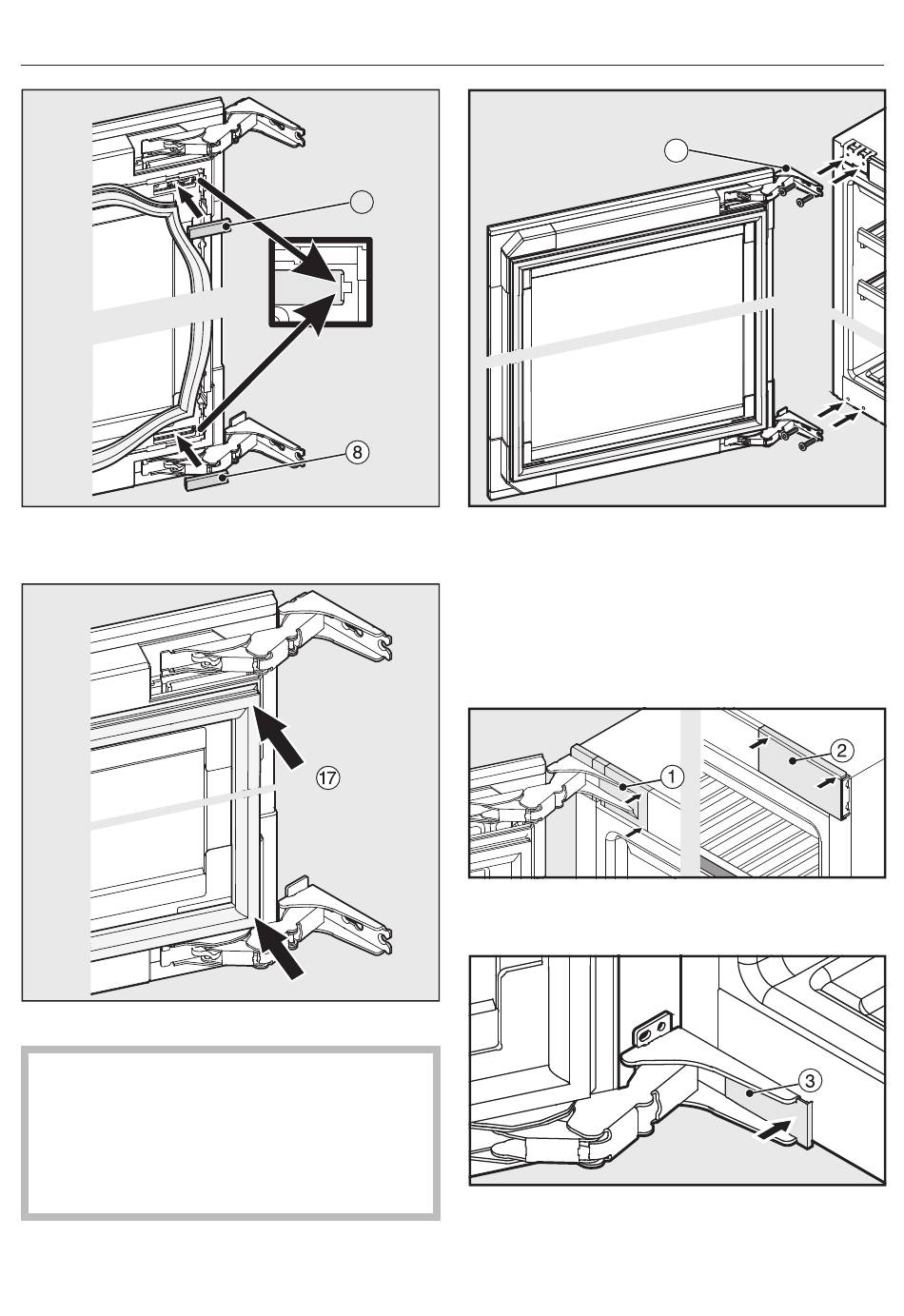 8

17

1

2

3