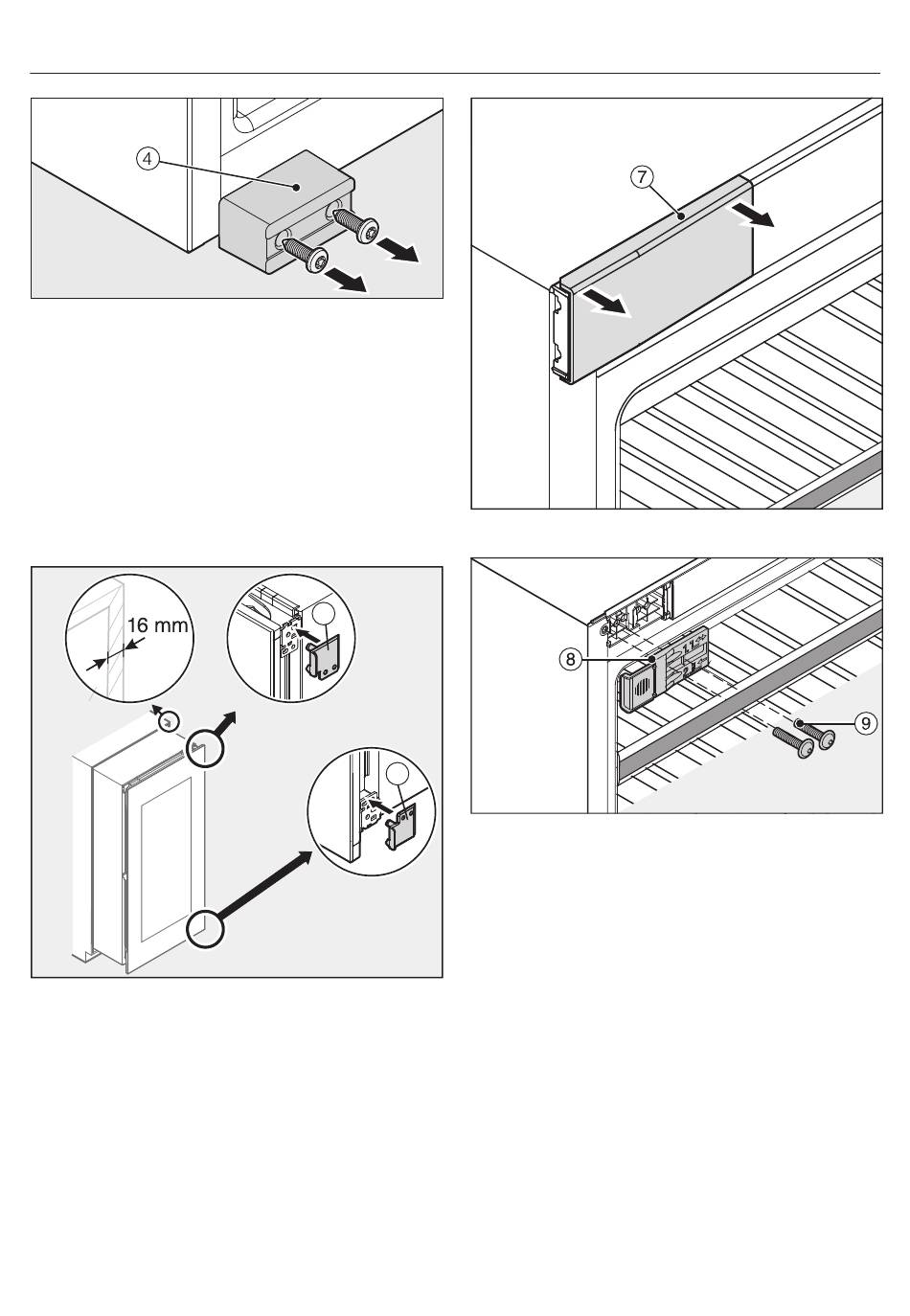 4

7

16 mm

8

9