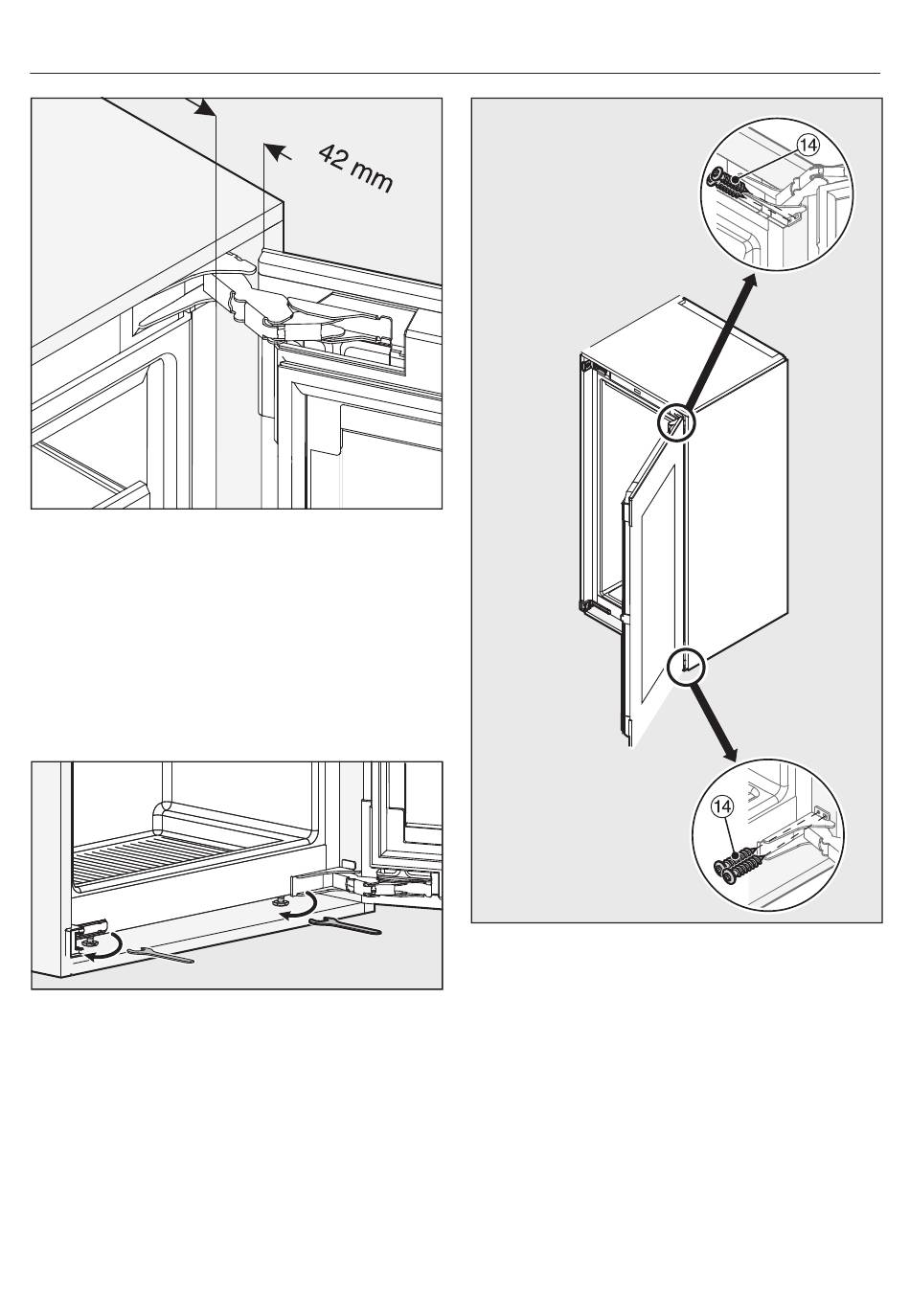 42 mm

14

14