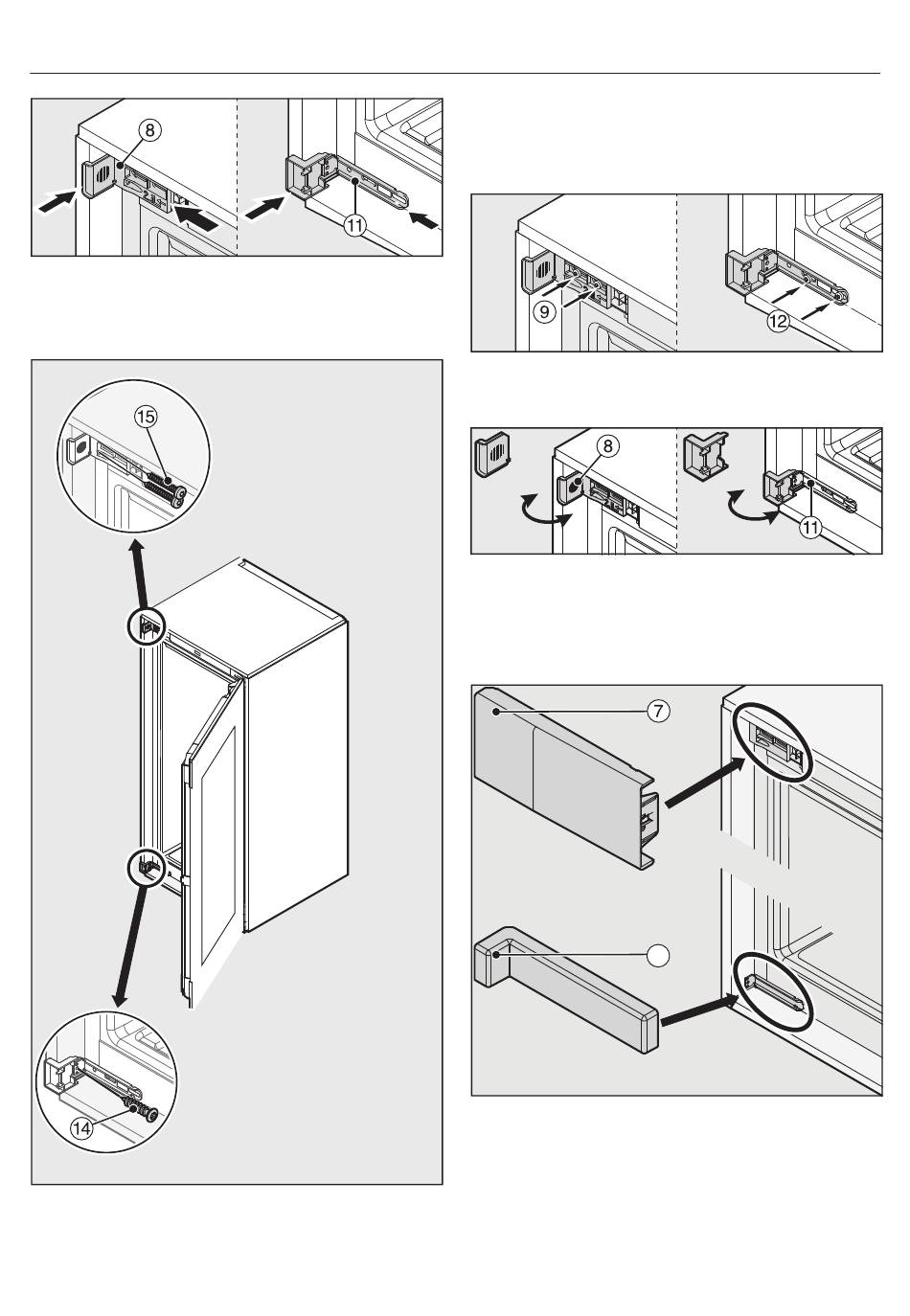 8

11

9

12

15

8

11

7

14