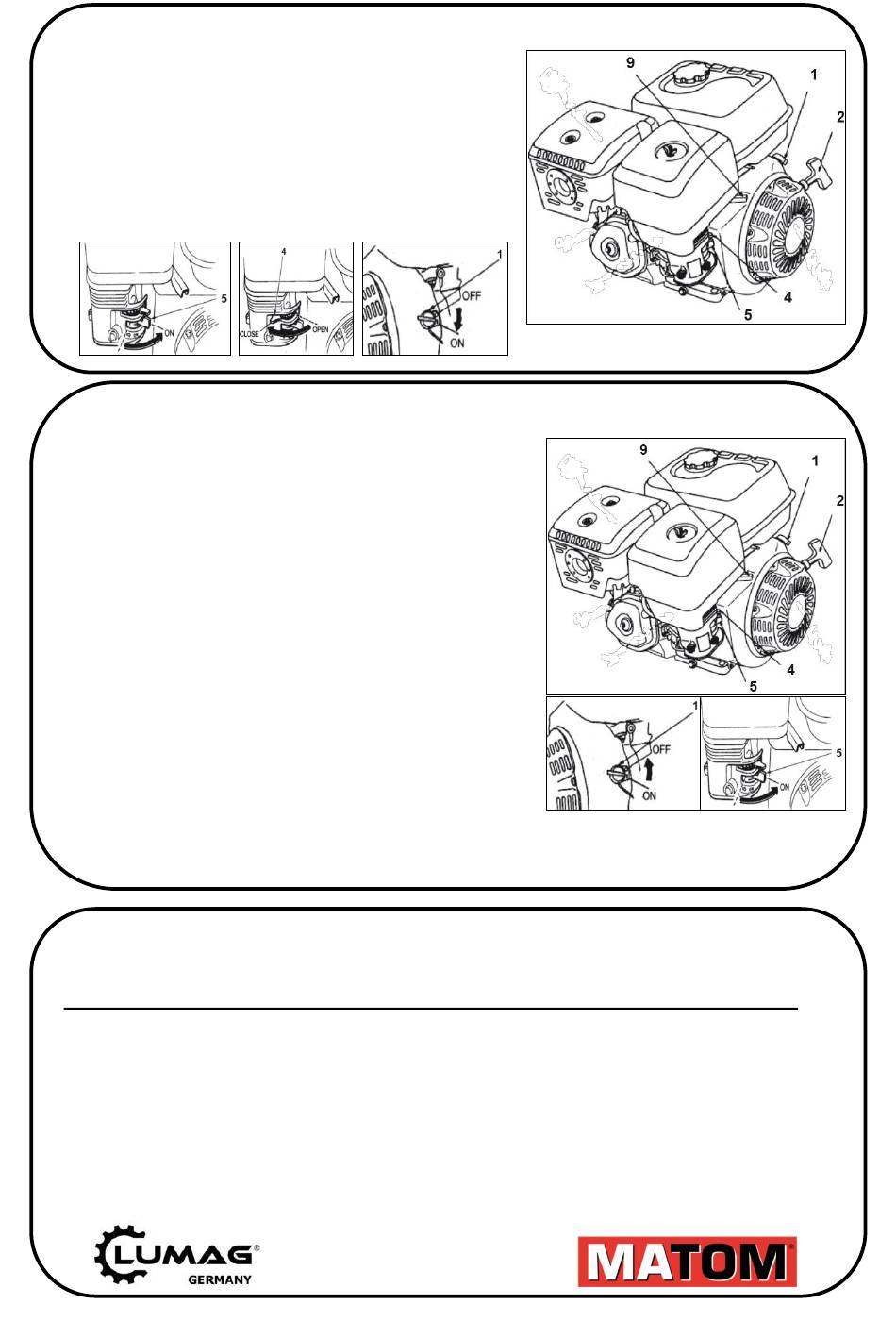 9
1
2
4
5

5
ON

4
CLOSE
OPEN

1
OFF
ON

9
1
2
4
5

1
OFF
ON

5
ON

LUMAG®
GERMANY

MATOM®