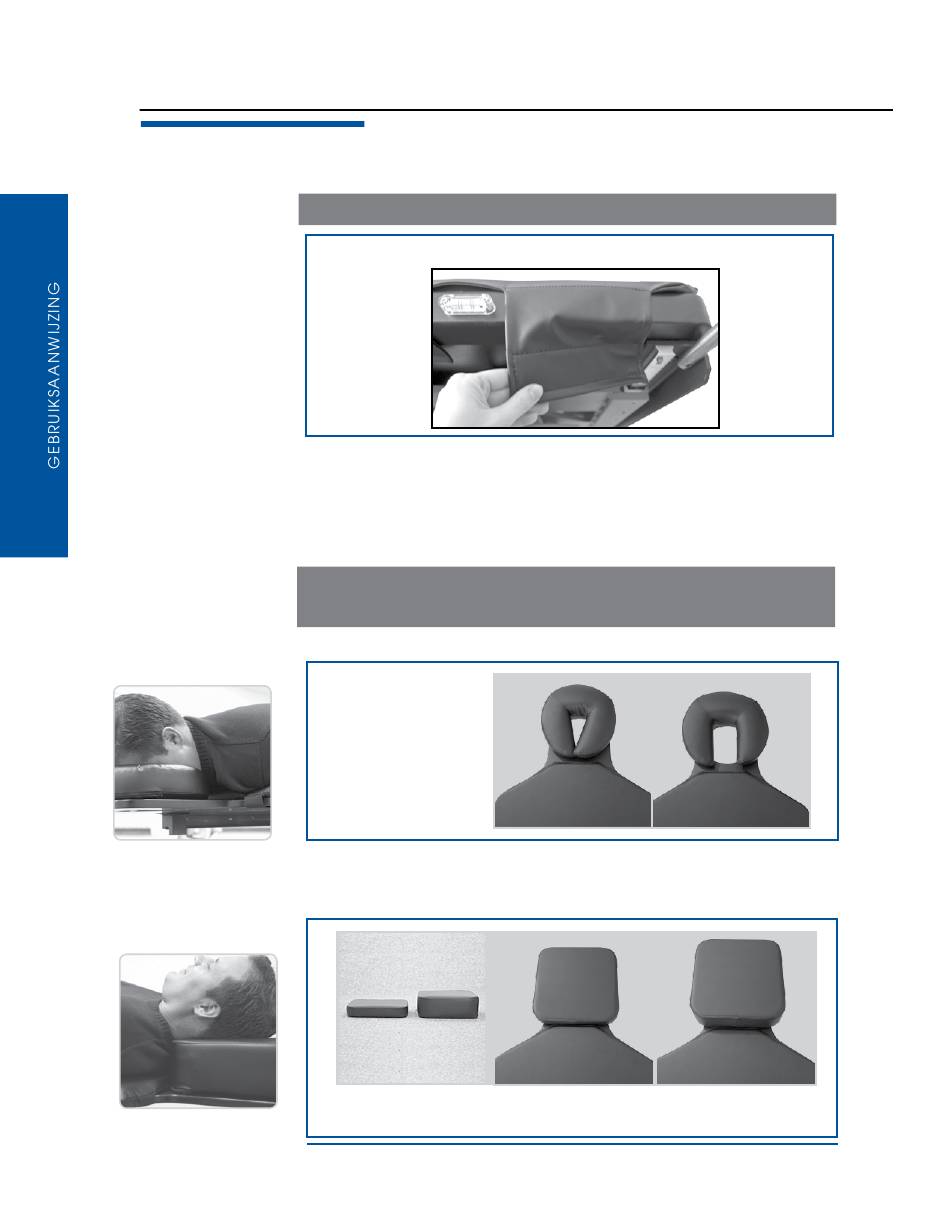 GEBRUIKSAANWIJZING