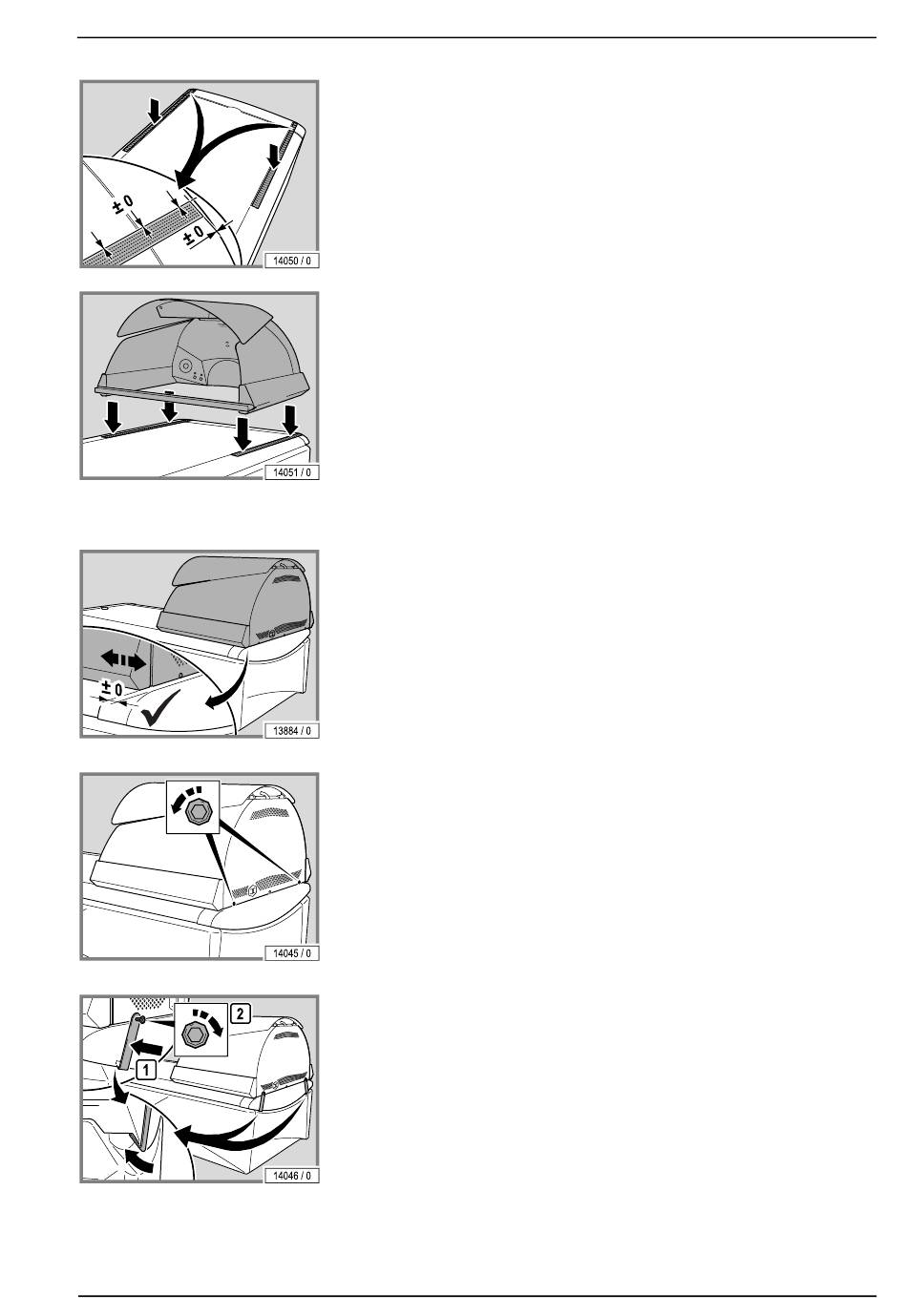 ± 0

± 0

14050 / 0

14051 / 0

± 0

13884 / 0

14045 / 0

2

1

14046 / 0