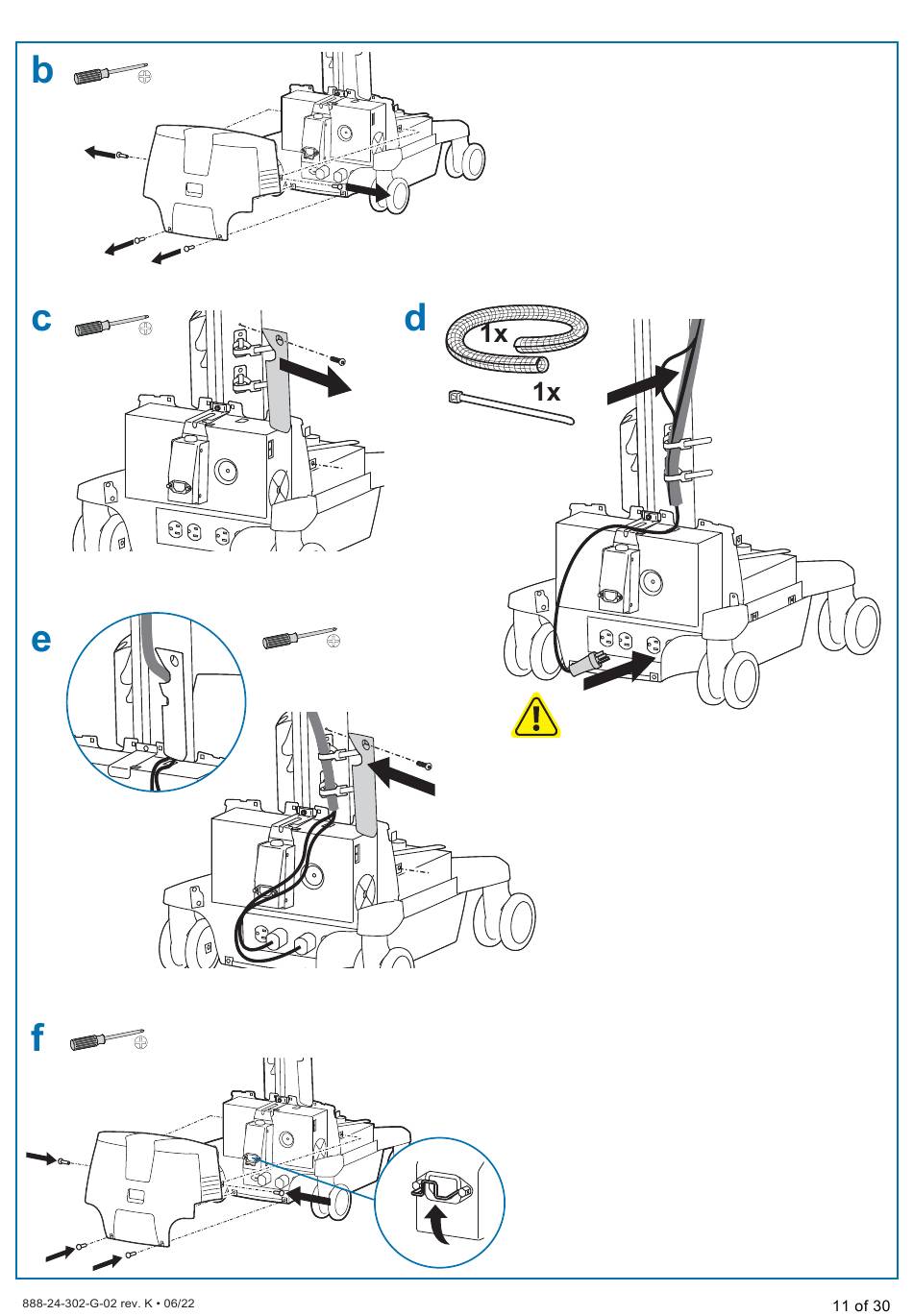 b

c

d

1x

1x

e

f

888-24-302-G-02 rev. K • 06/22

11 of 30