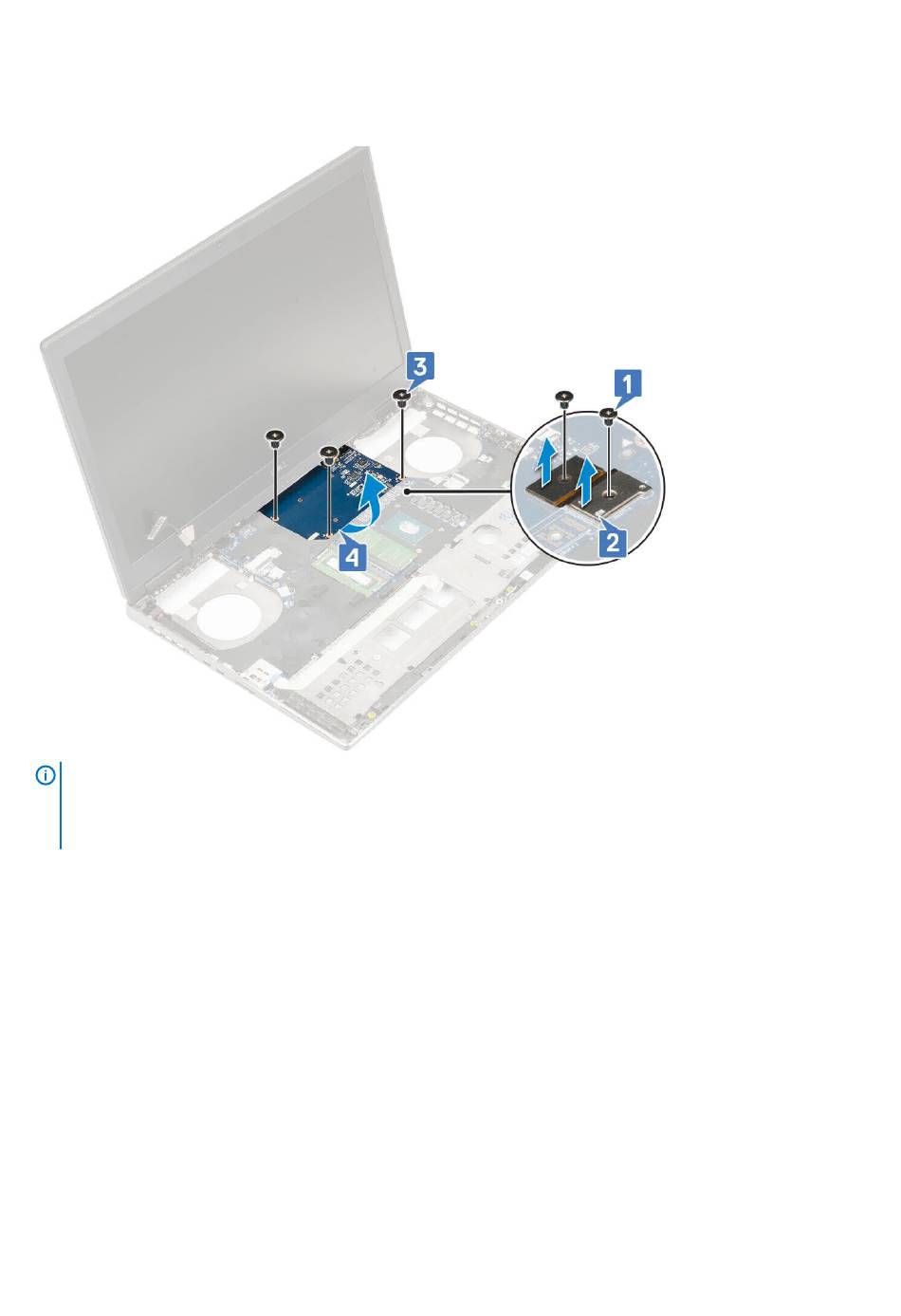 3

1

4

2