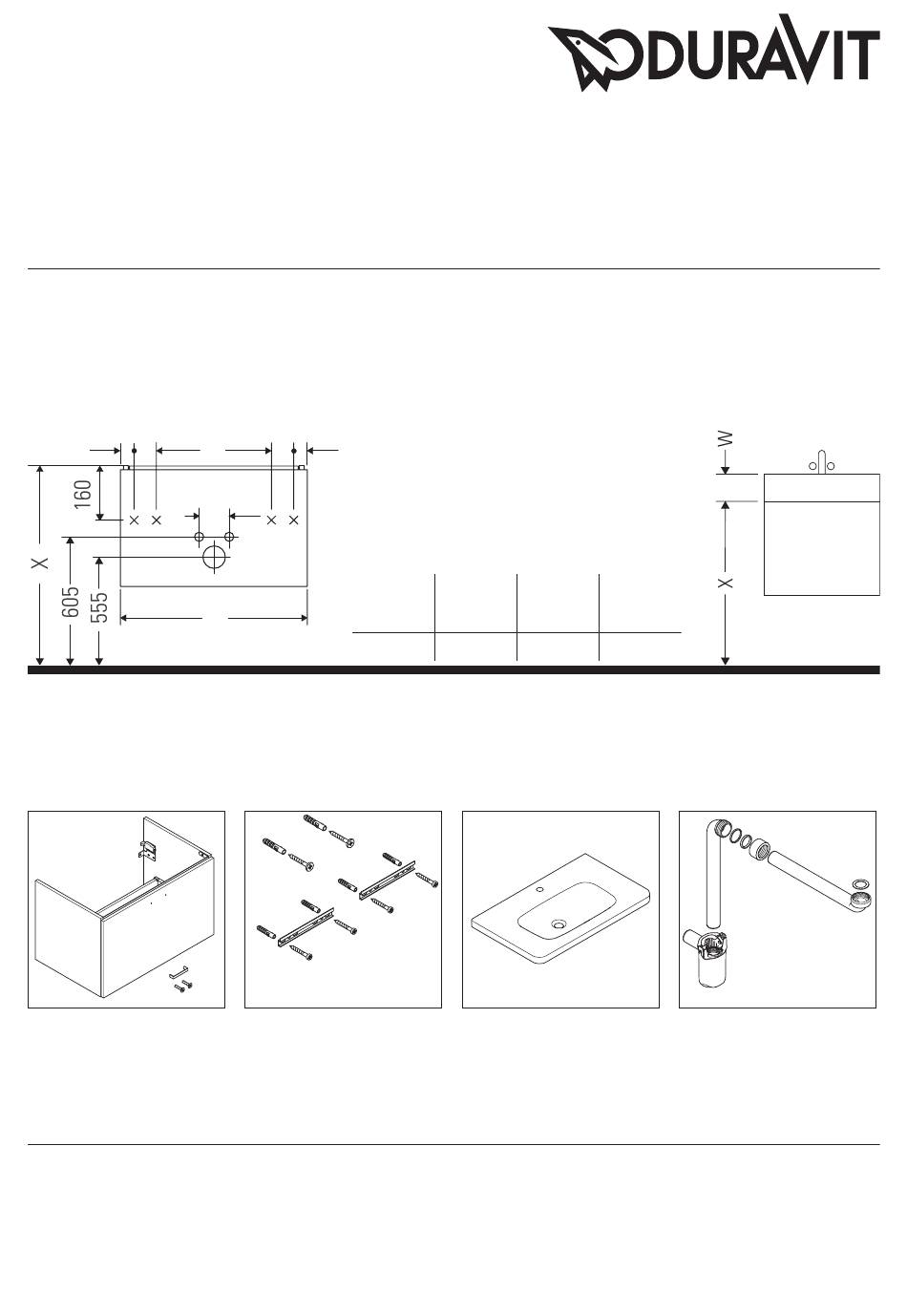 DURAVIT

160
X
605
555

W
X