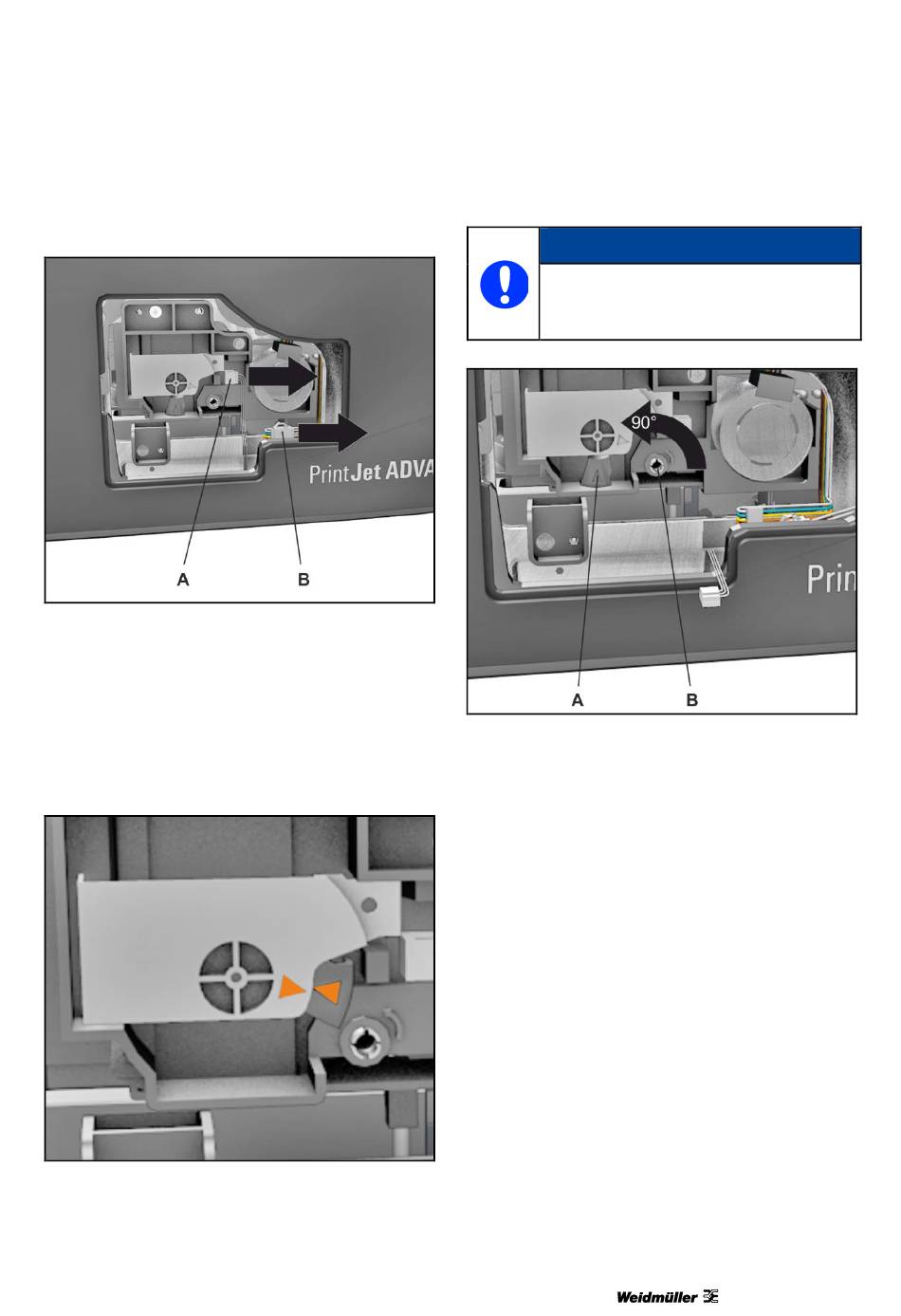 PrintJet ADVA

A B

90°

Prin

A B

Weidmüller