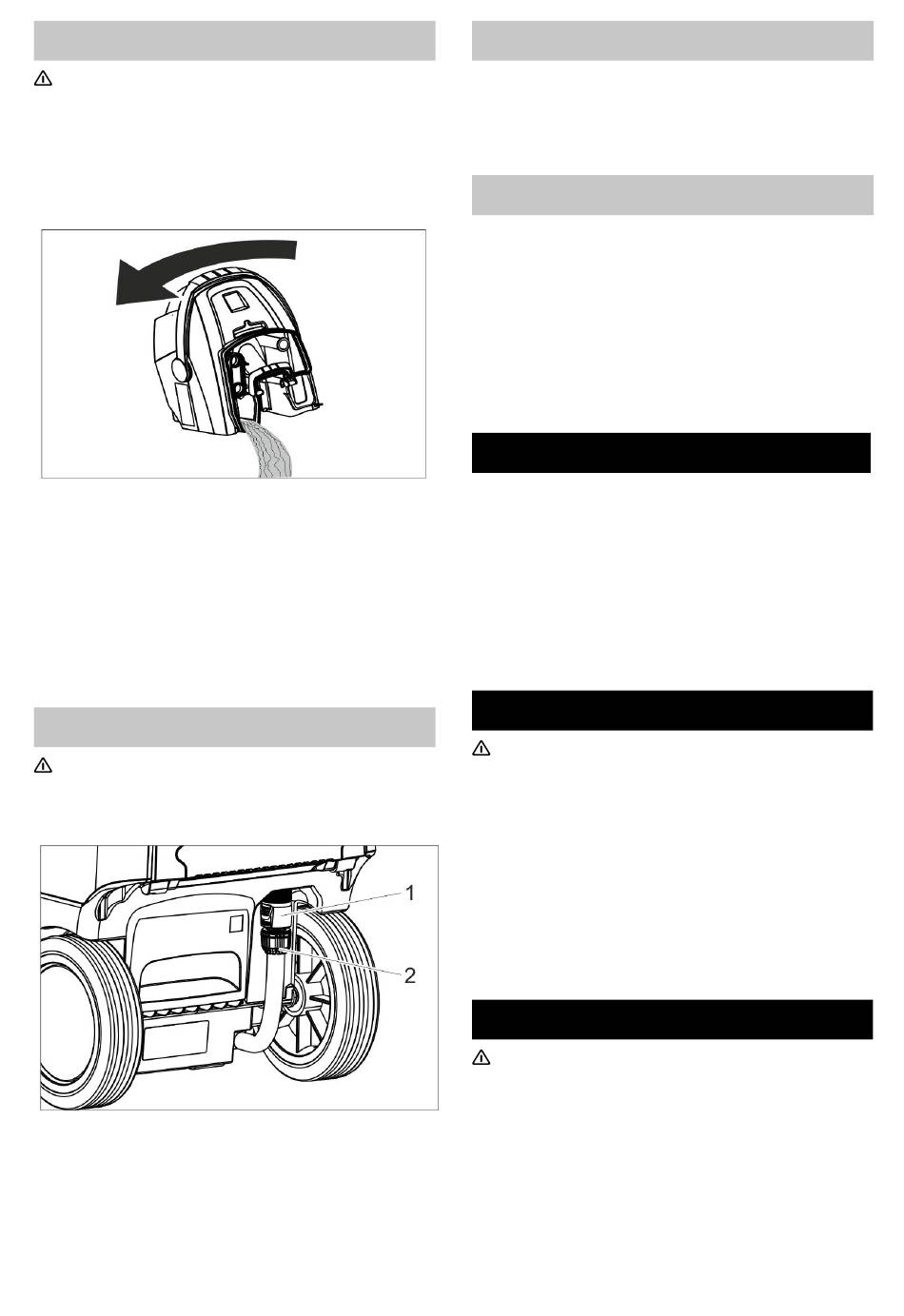 1

2