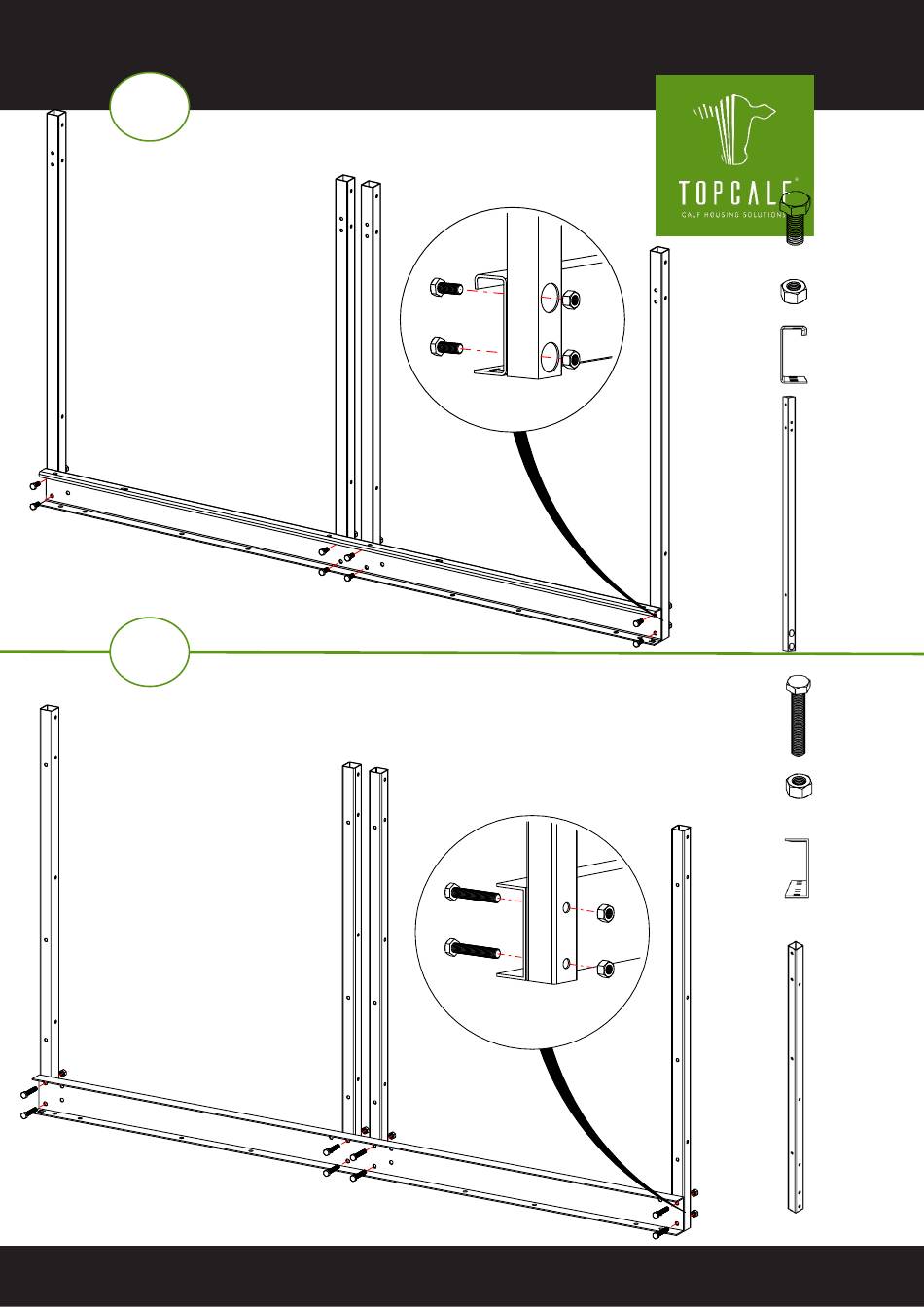 TOPCALF®
CALF HOUSING SOLUTIONS