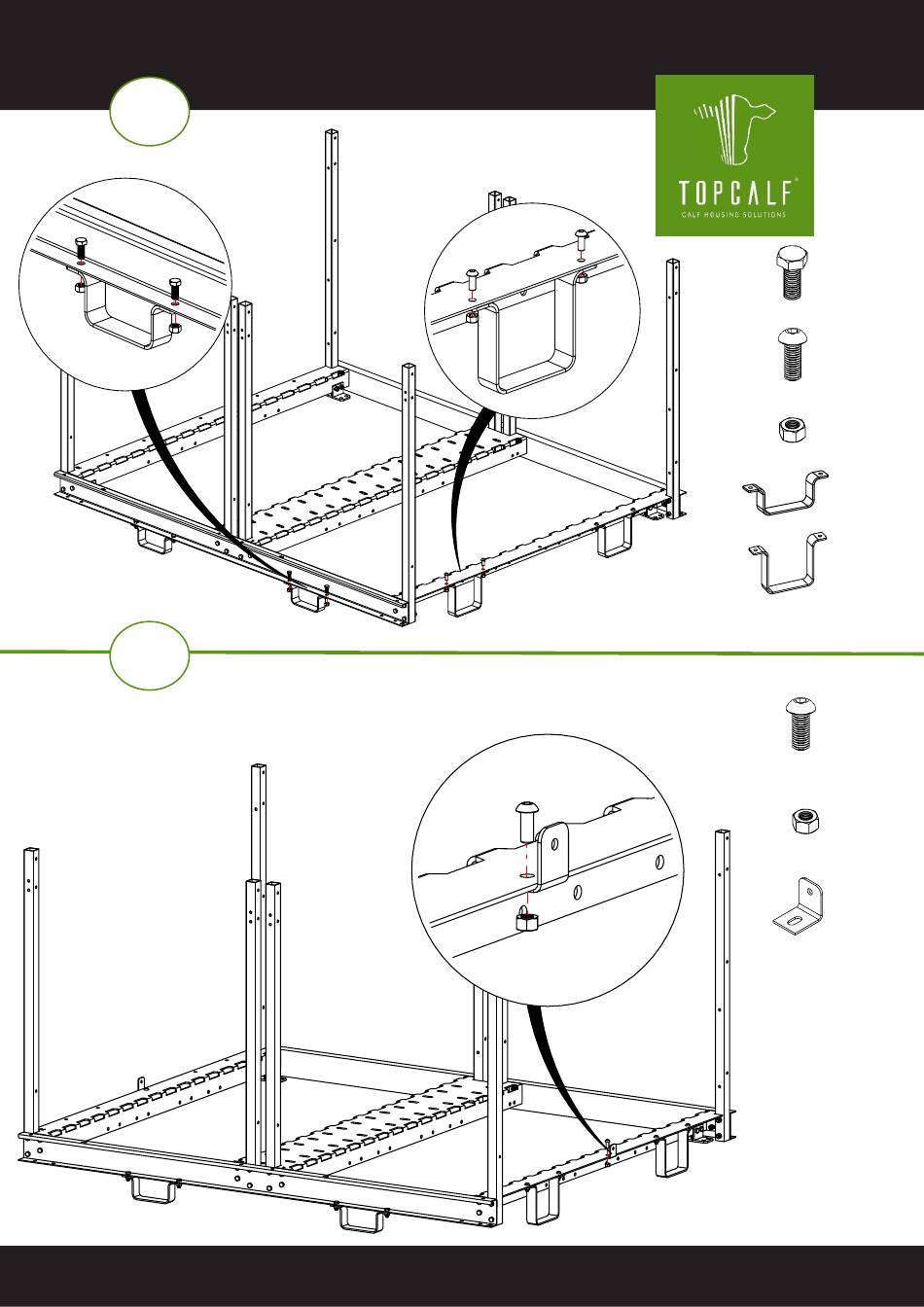 TOPCALF®
CALF HOUSING SOLUTIONS