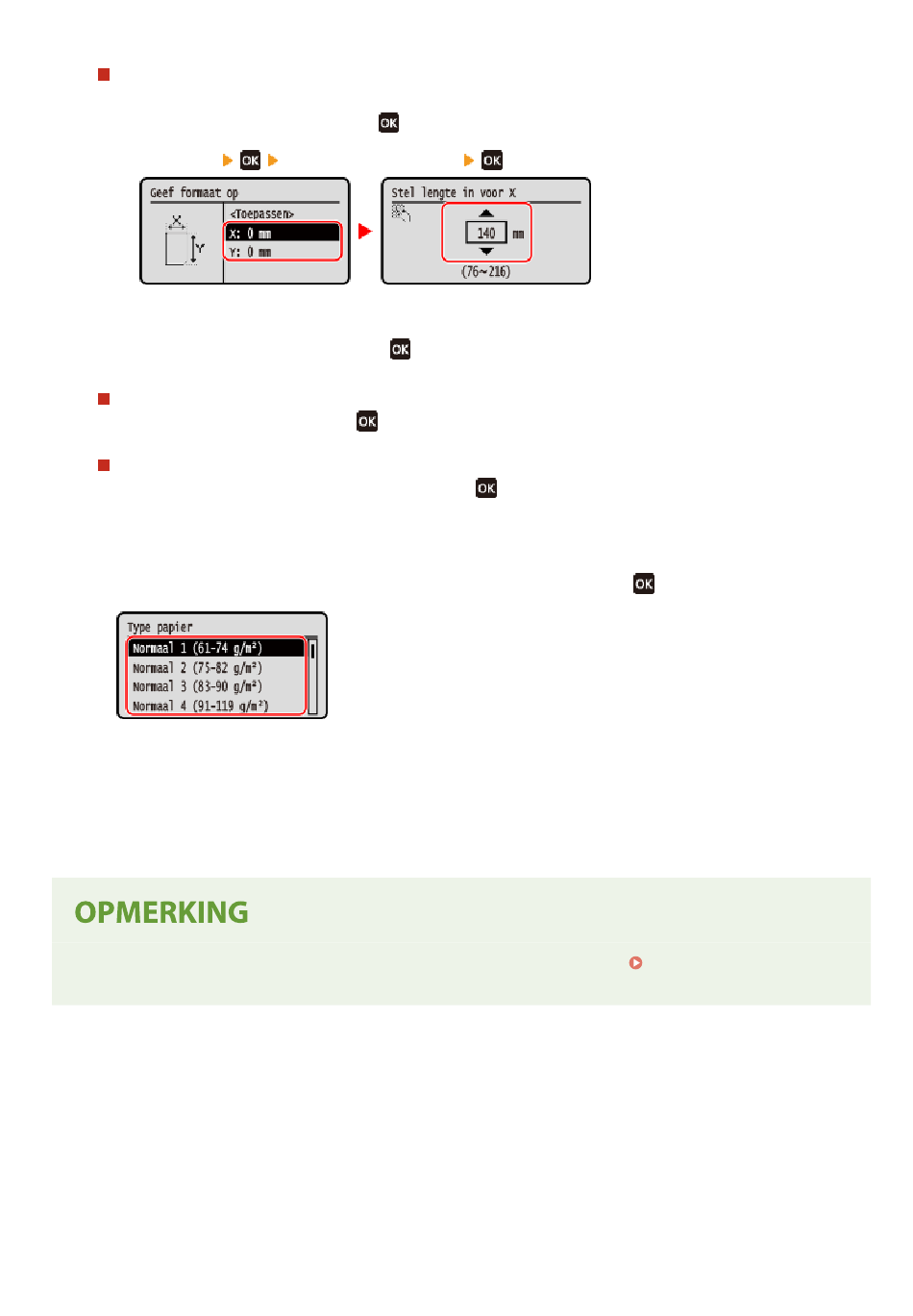 OK

OK OK

Geef formaat op

<Toepassen>

X: 0 mm

Y: 0 mm

X

Y

Stel lengte in voor X

140 mm

(76~216)

OK

OK

OK

OK

Type papier

Normaal 1 (61-74 g/m²)

Normaal 2 (75-82 g/m²)

Normaal 3 (83-90 g/m²)

Normaal 4 (91-119 g/m²)

OPMERKING