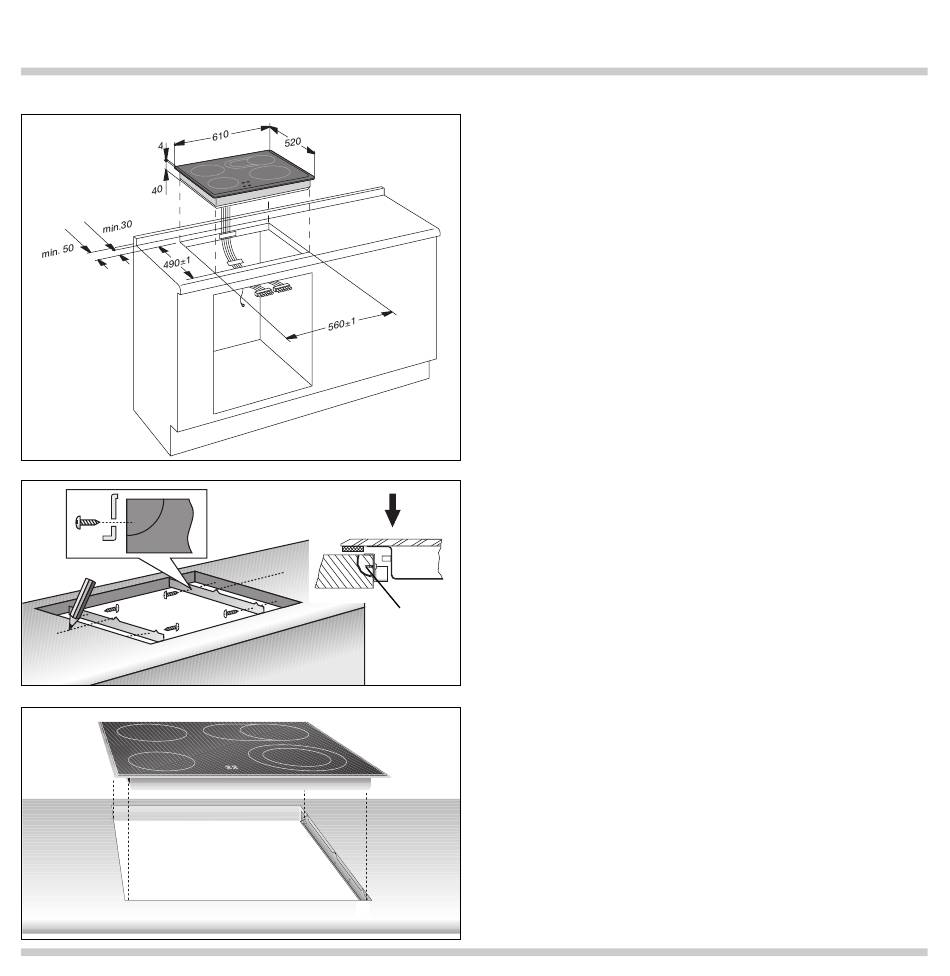 610
520
4
40
min.30
min. 50
490±1
560±1