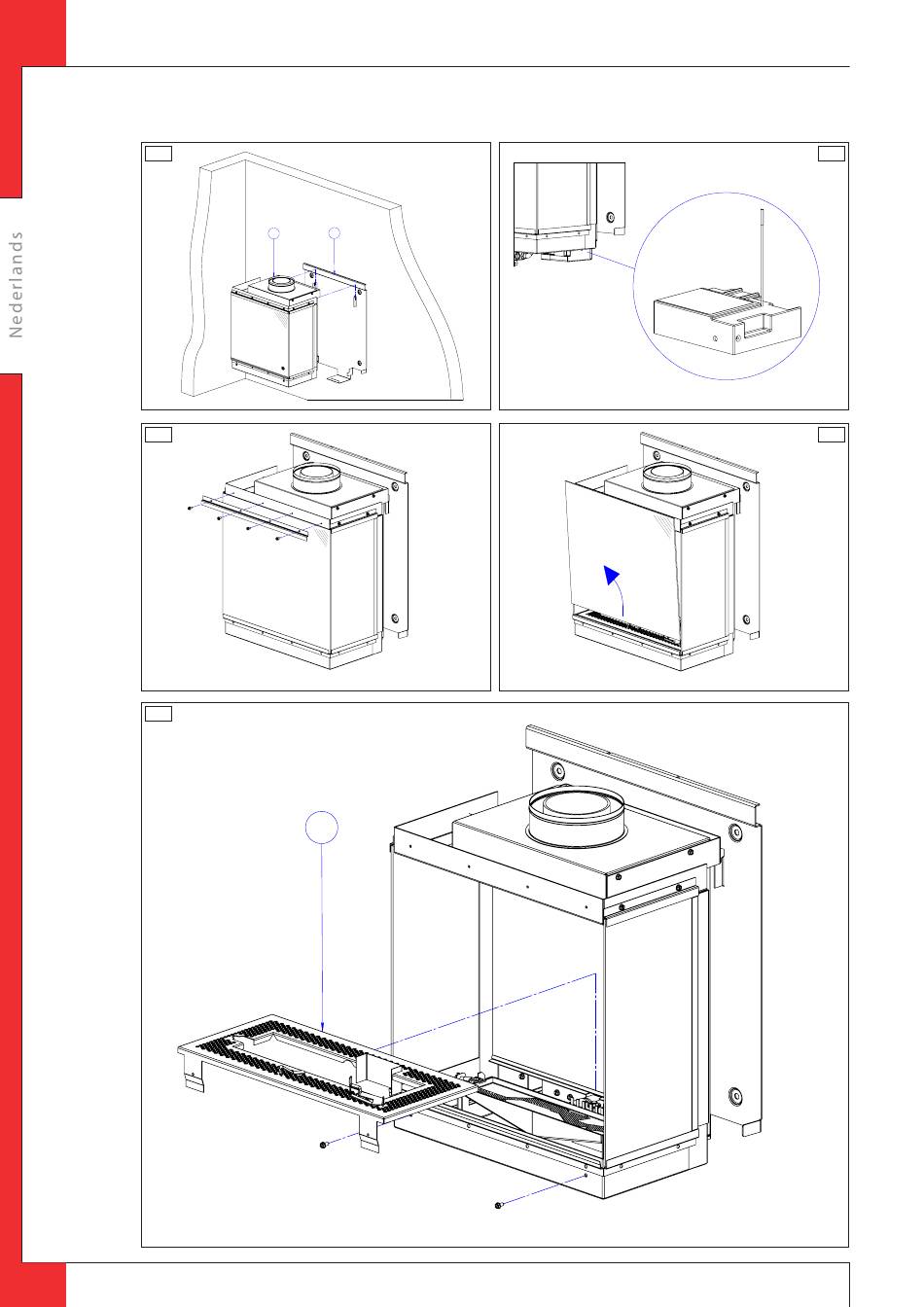 Nederlands