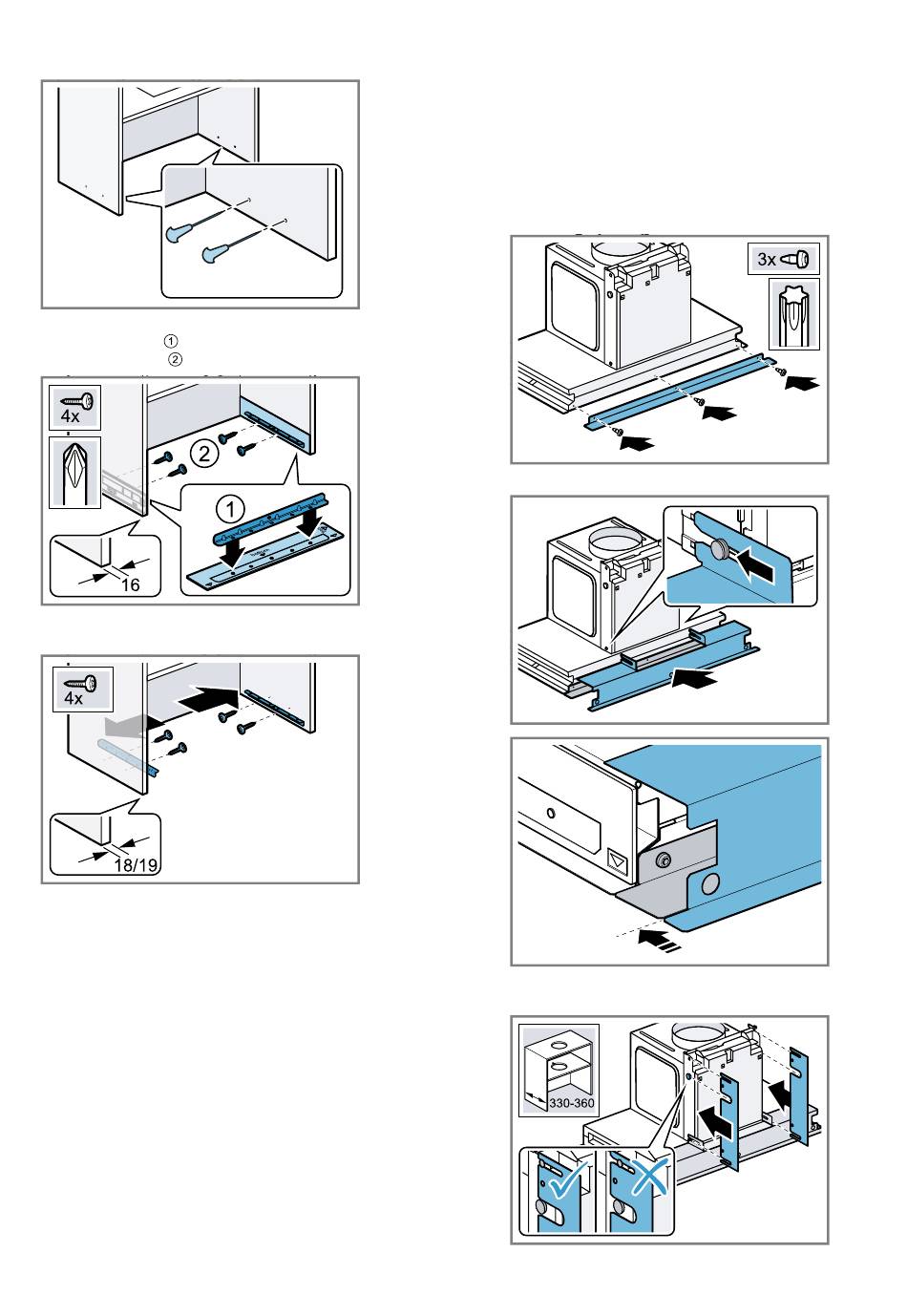 ①
②

4x

②

①

16

4x

18/19

3x

330-360