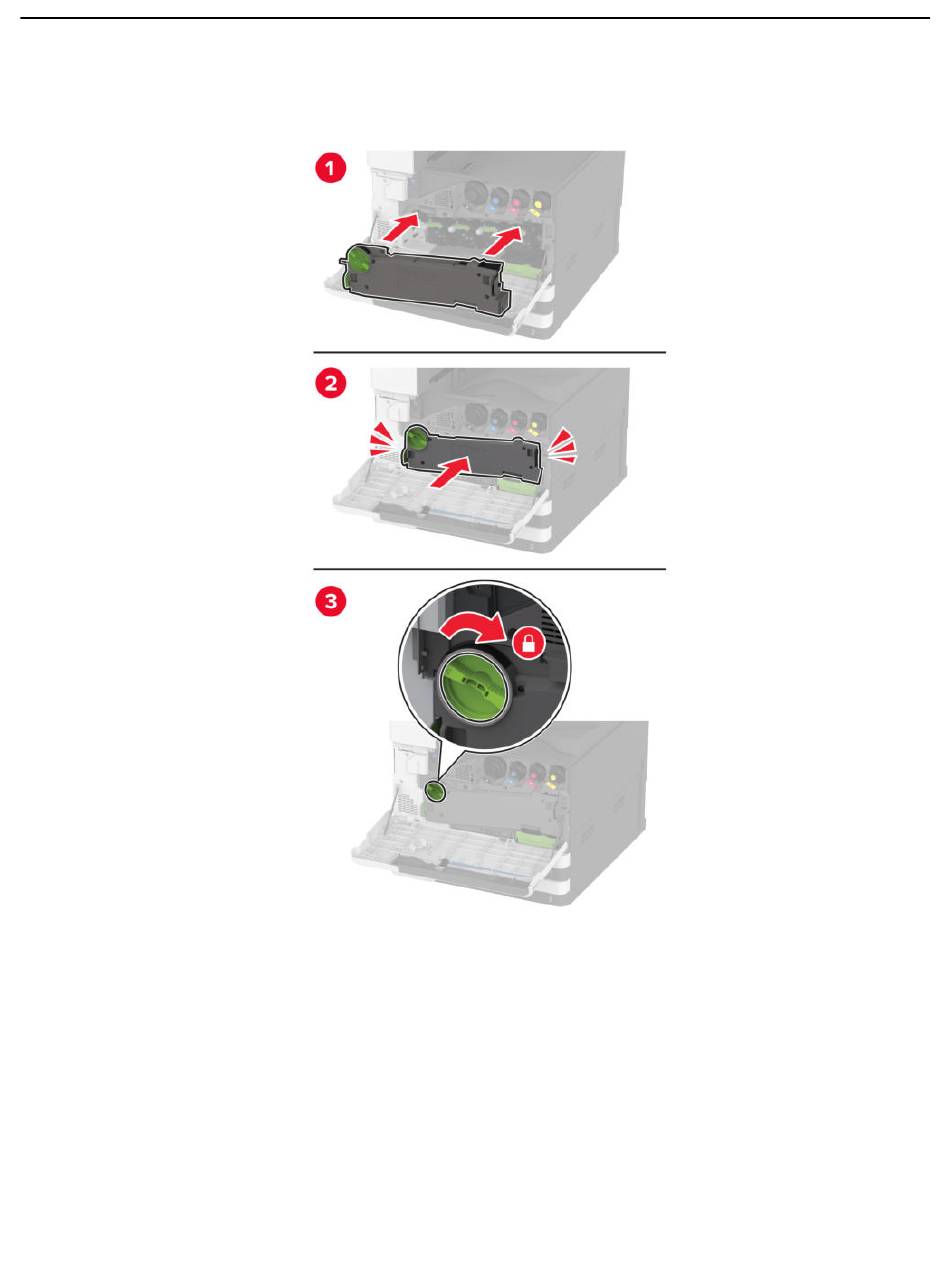 1

2

3