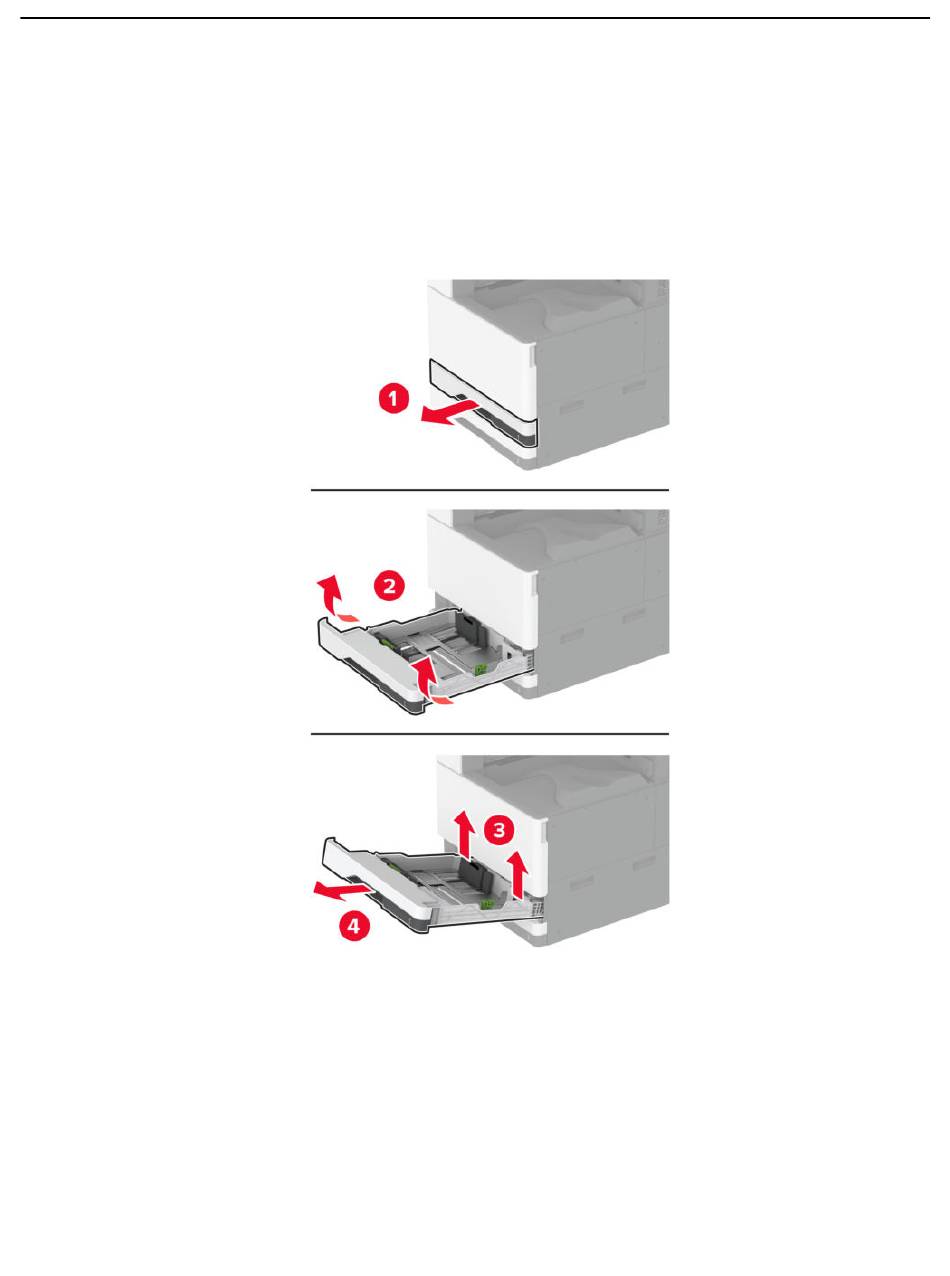 1

2

3

4