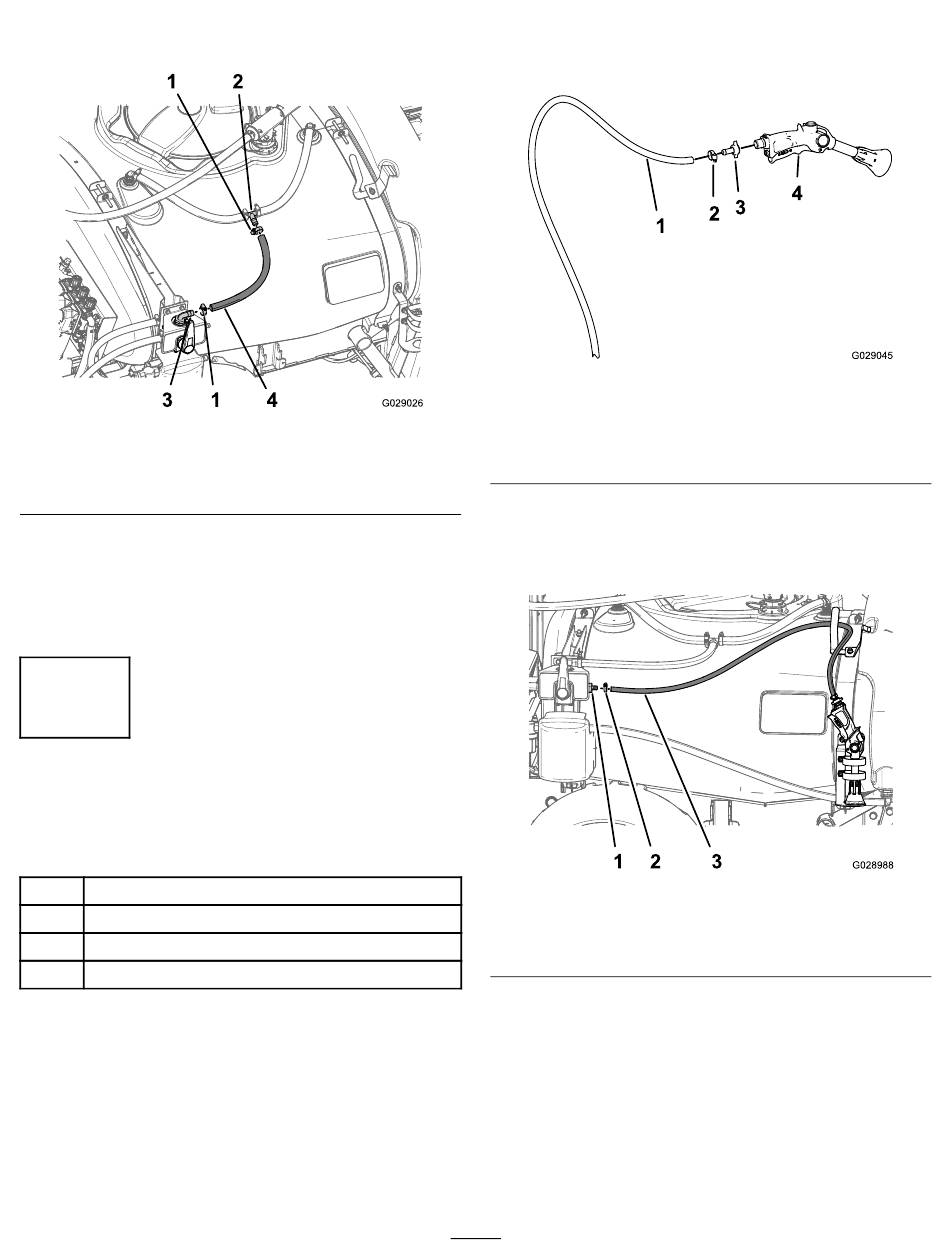 1 2

3 1 4

G029026

1

2 3

4

G029045

1 2 3

G028988