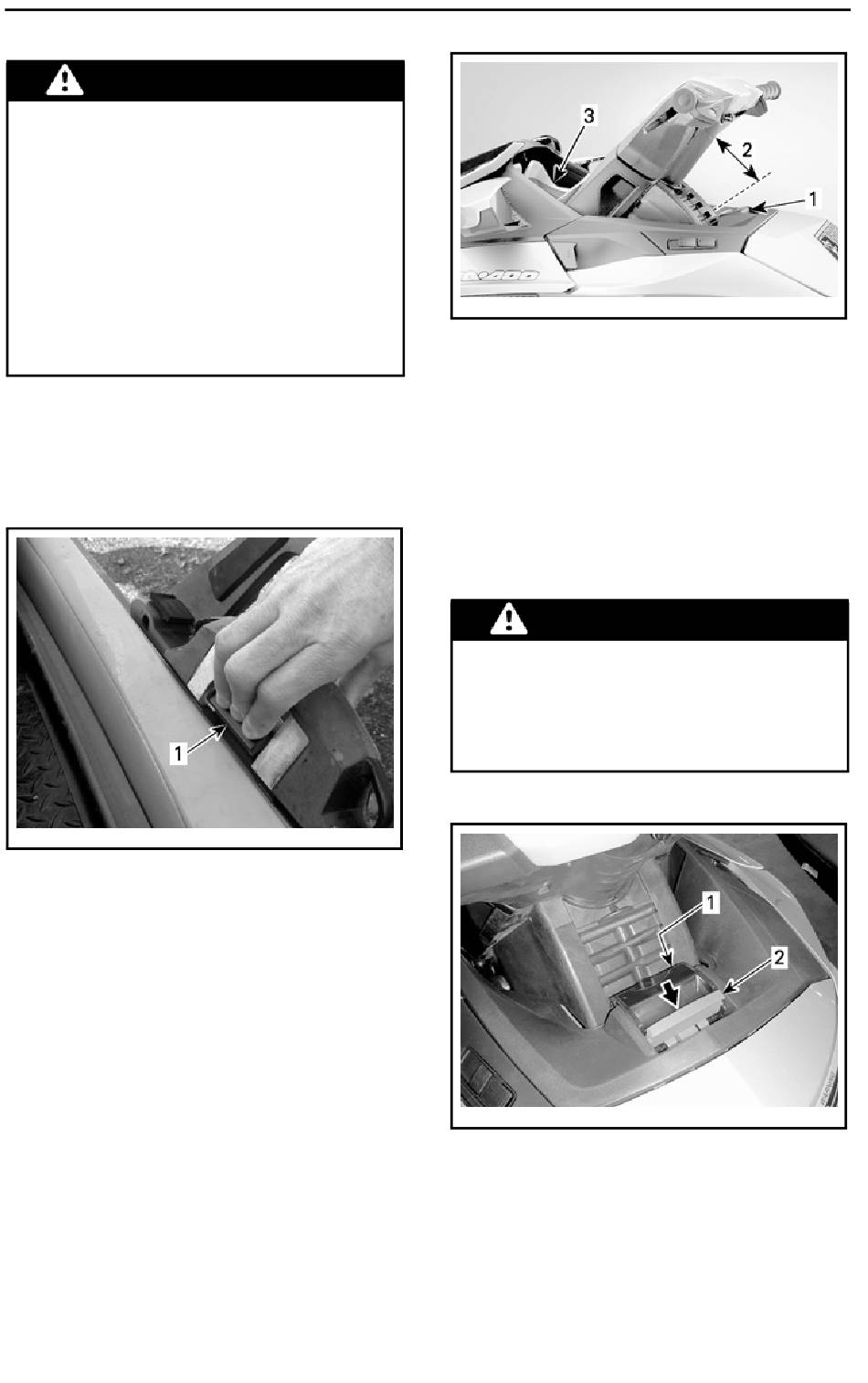 3

2

1

1

1

2