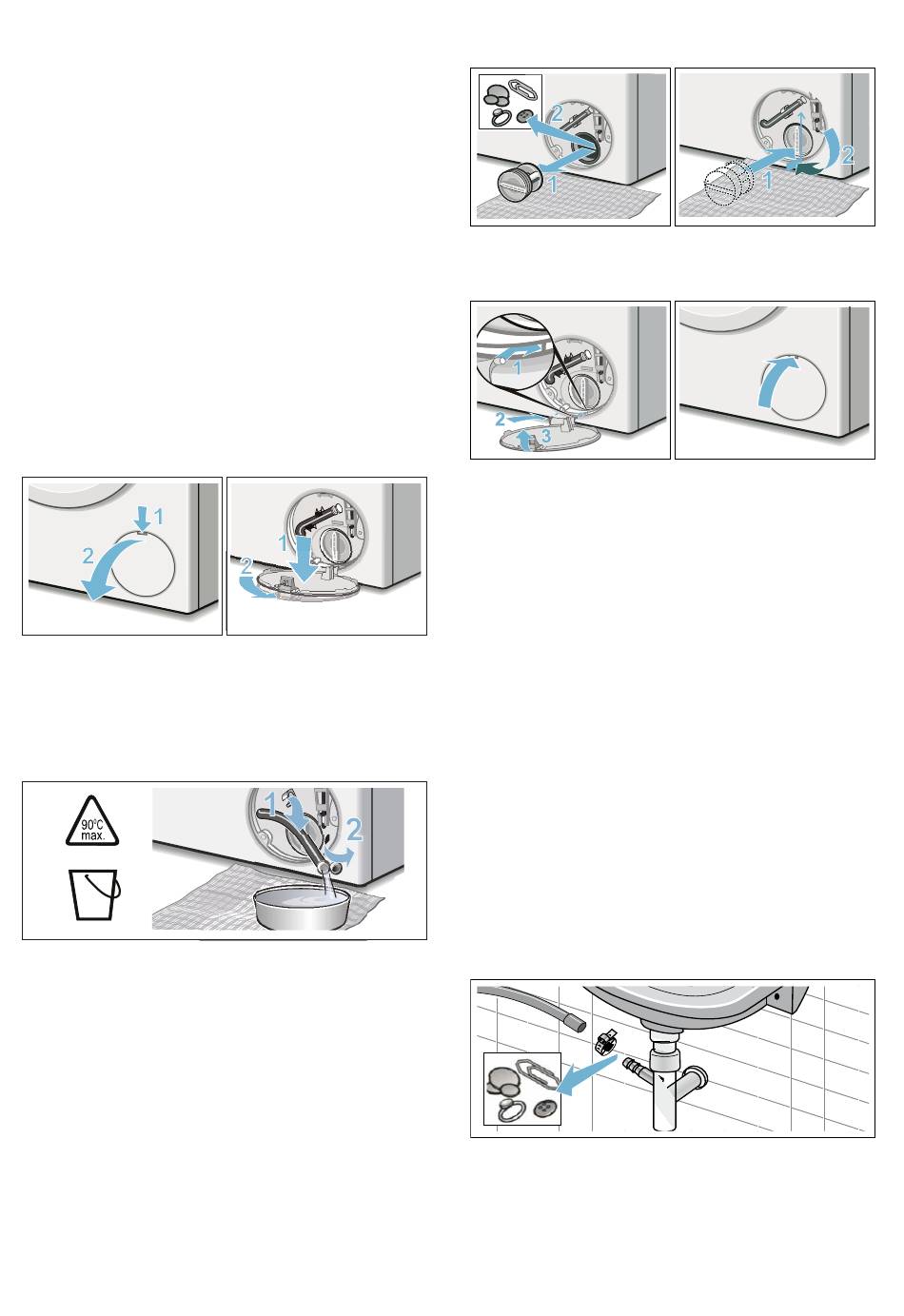 2
1

1
2

1
2
3

1
2

1
2

90°C
max.

1
2