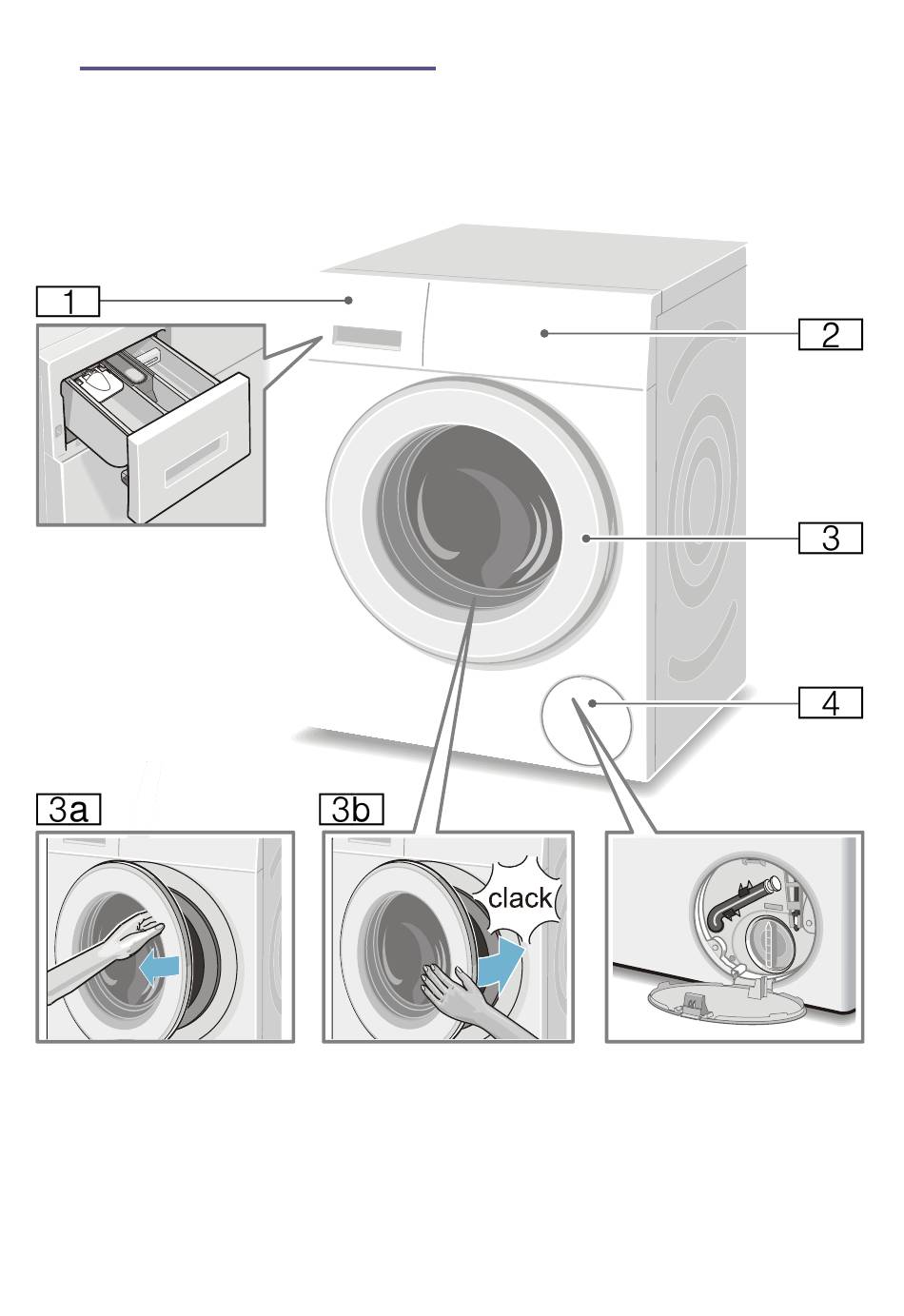 1

2

3

4

3a

3b

clack