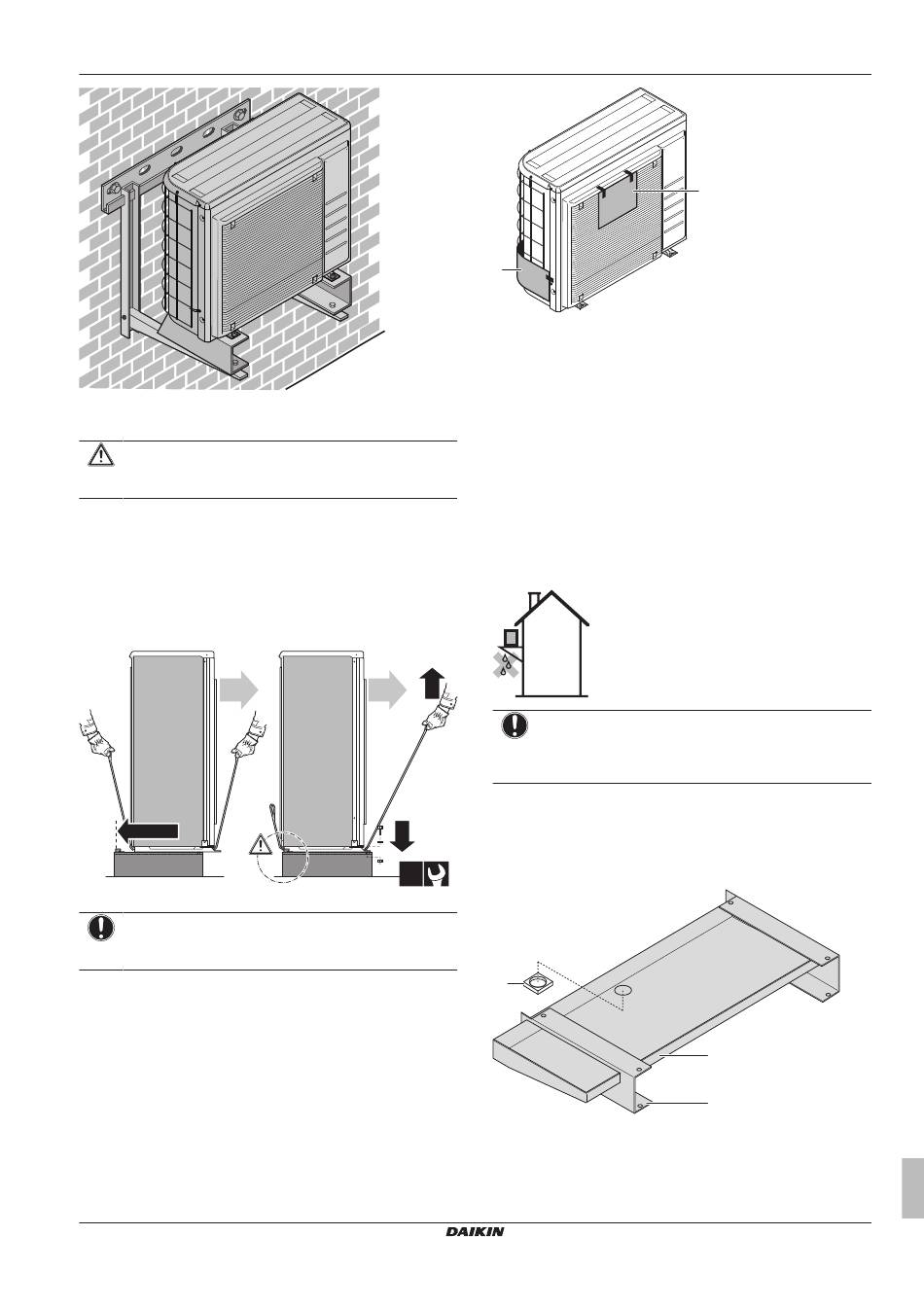 DAIKIN