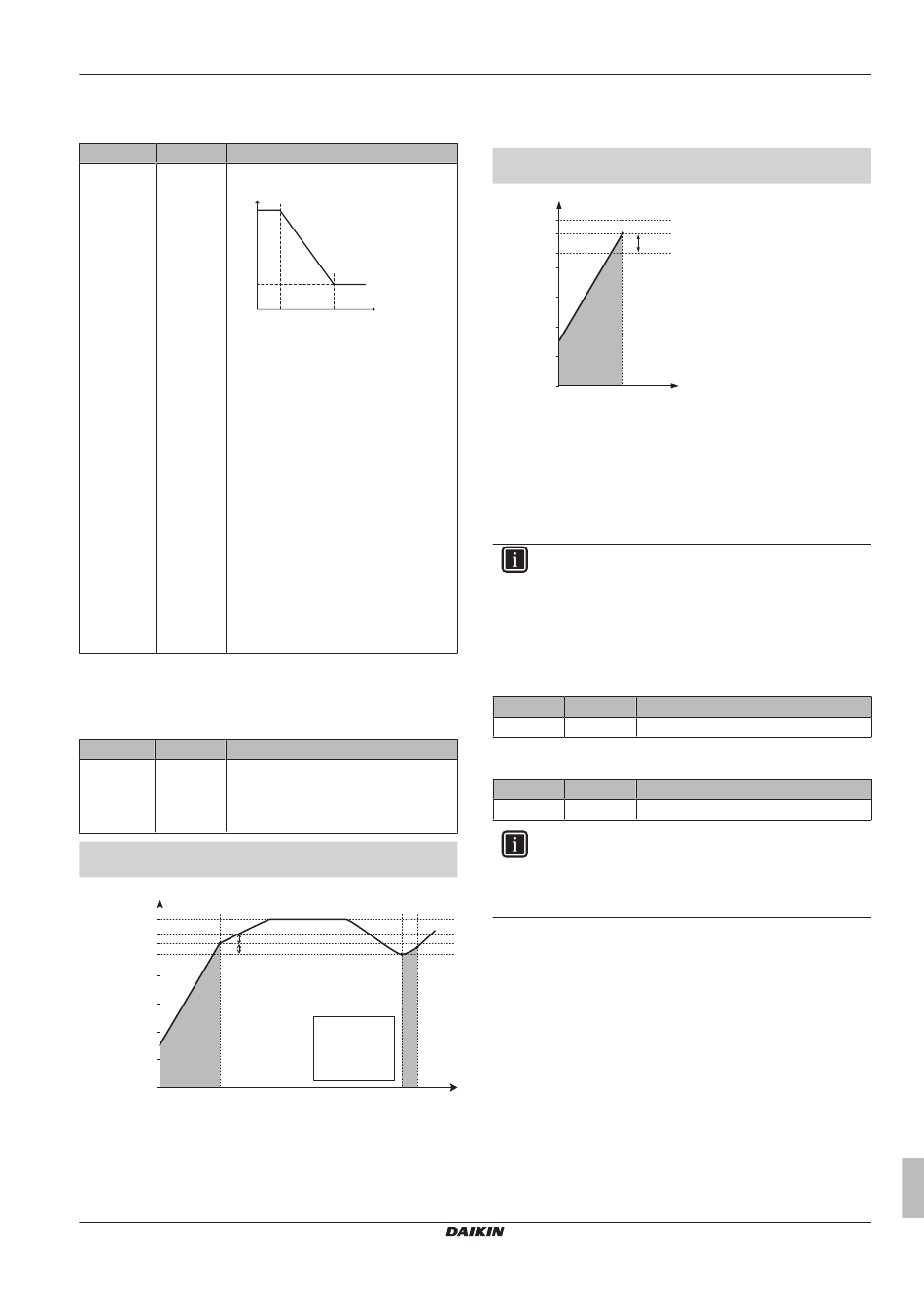 DAIKIN