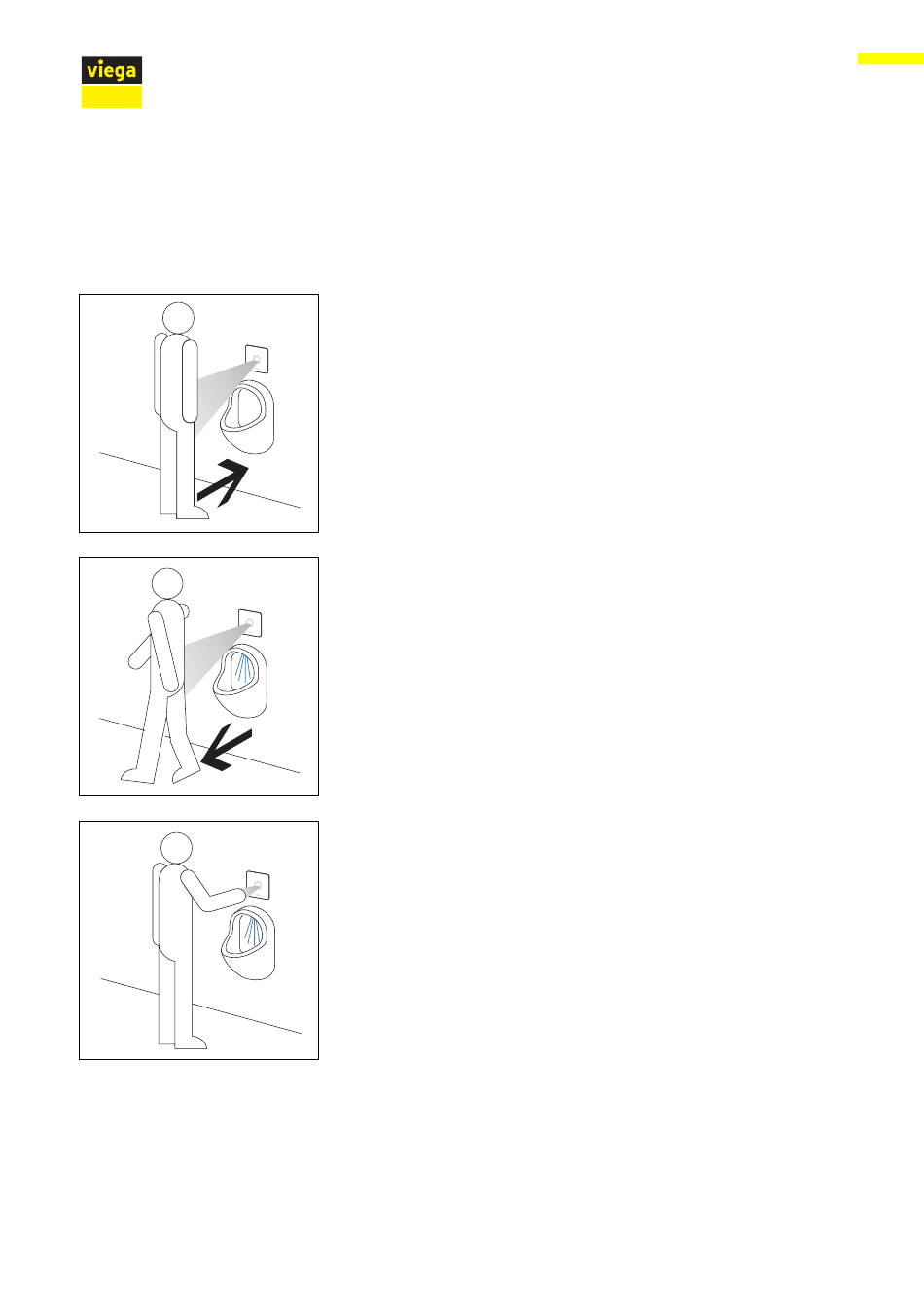 viega