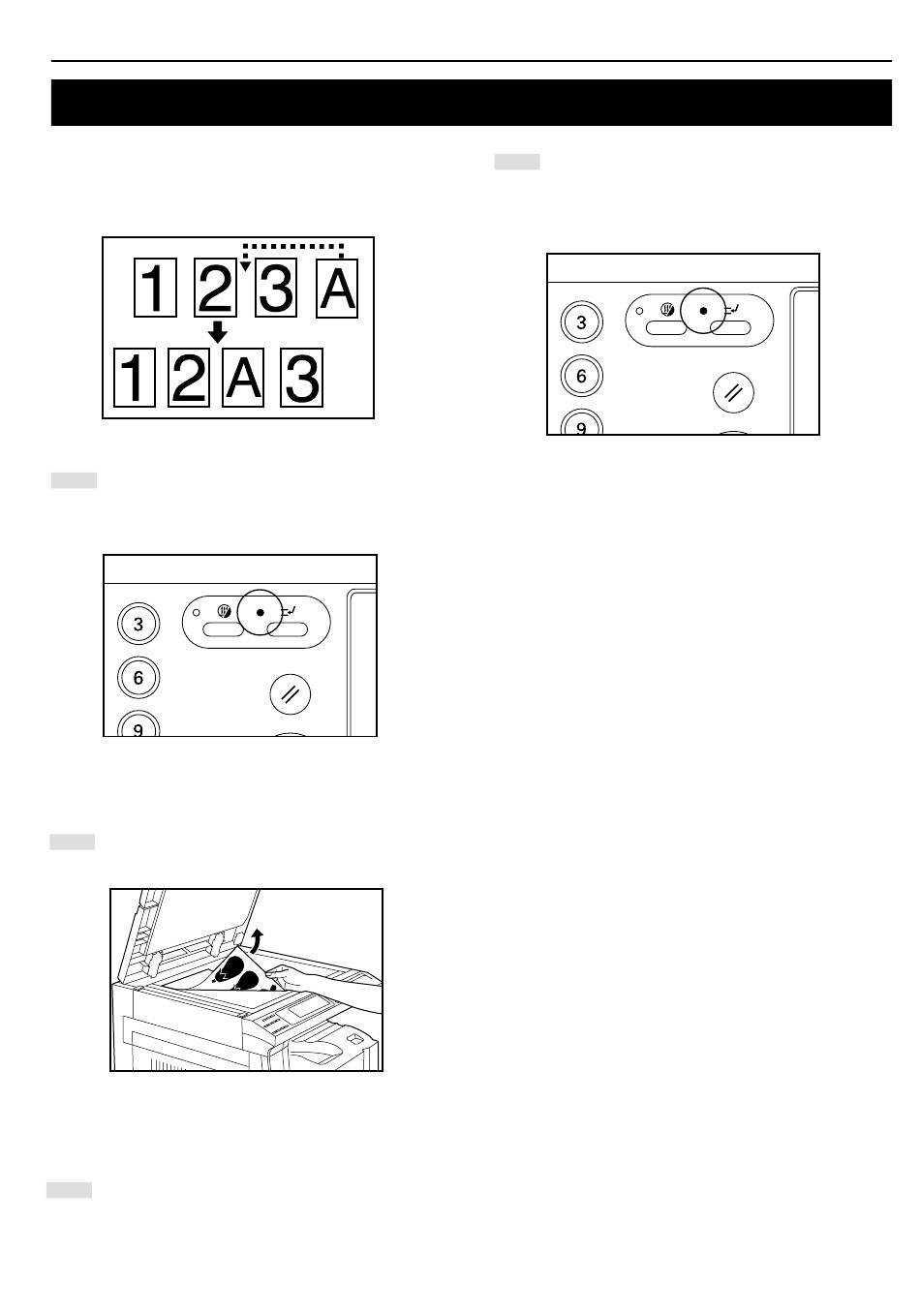 1 2 3 A
1 2 A 3

3
6
9

3
6
9