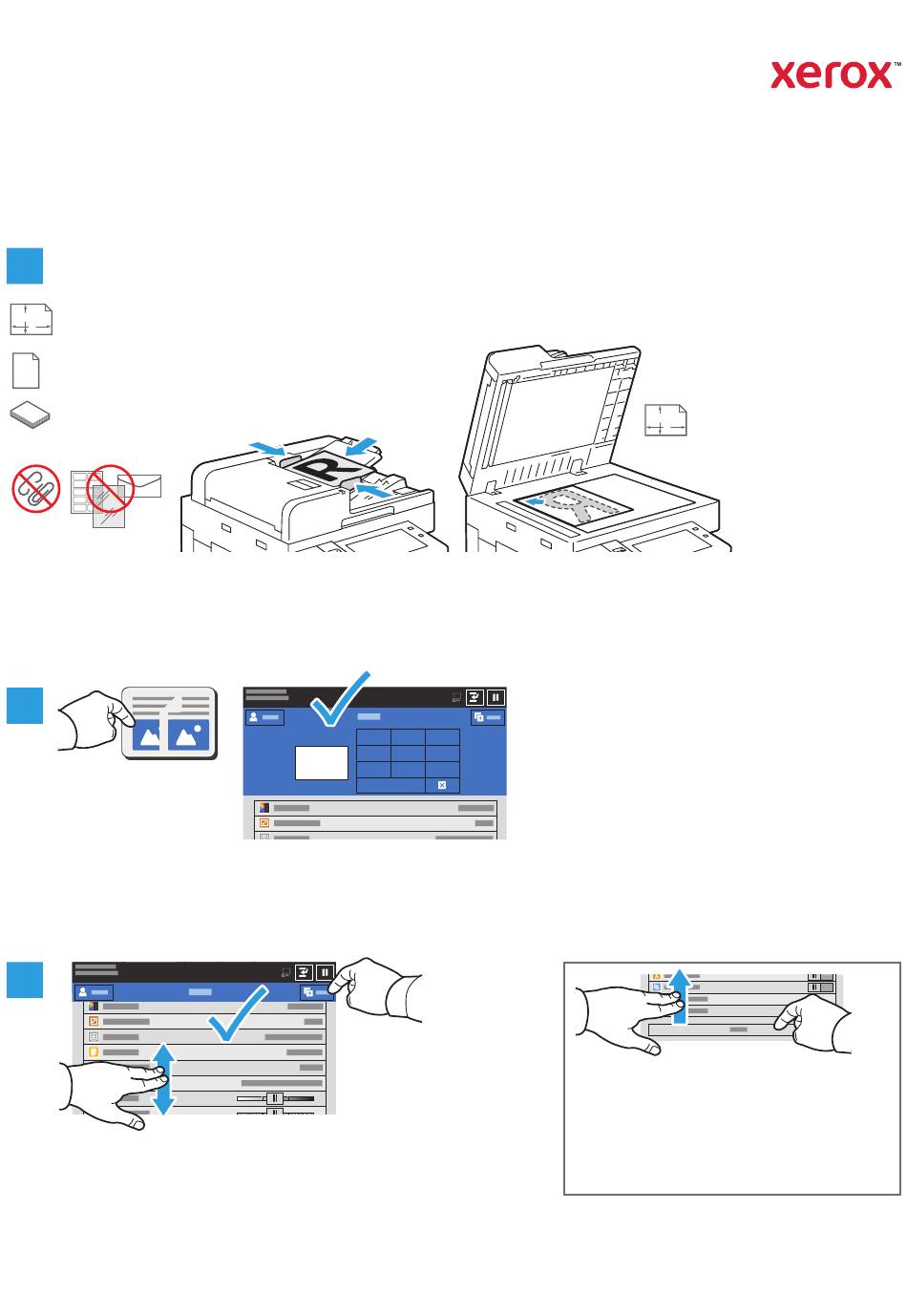 xerox™