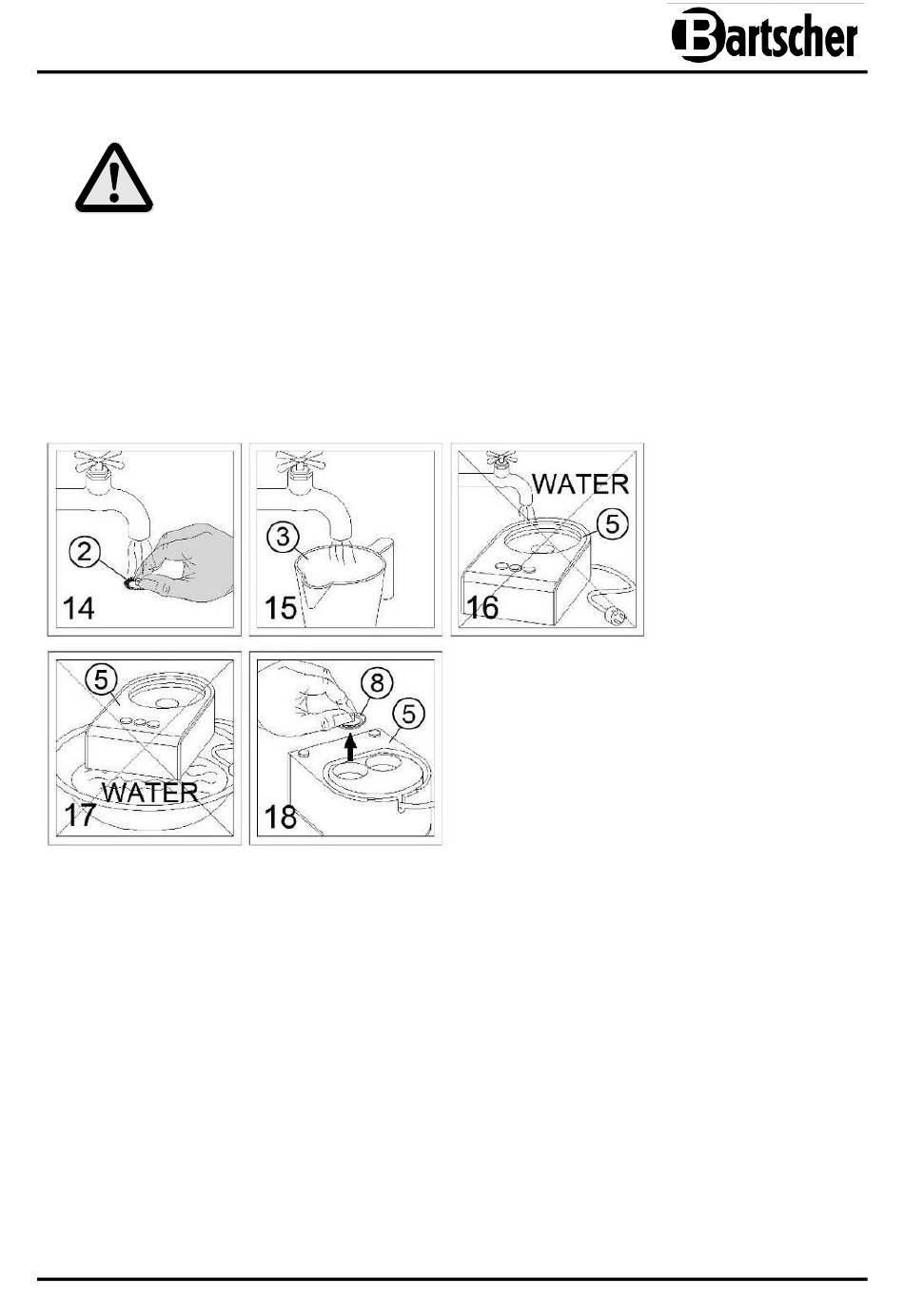 Bartscher

2
14

3
15

WATER
5
16

5
WATER
17

8
5
18