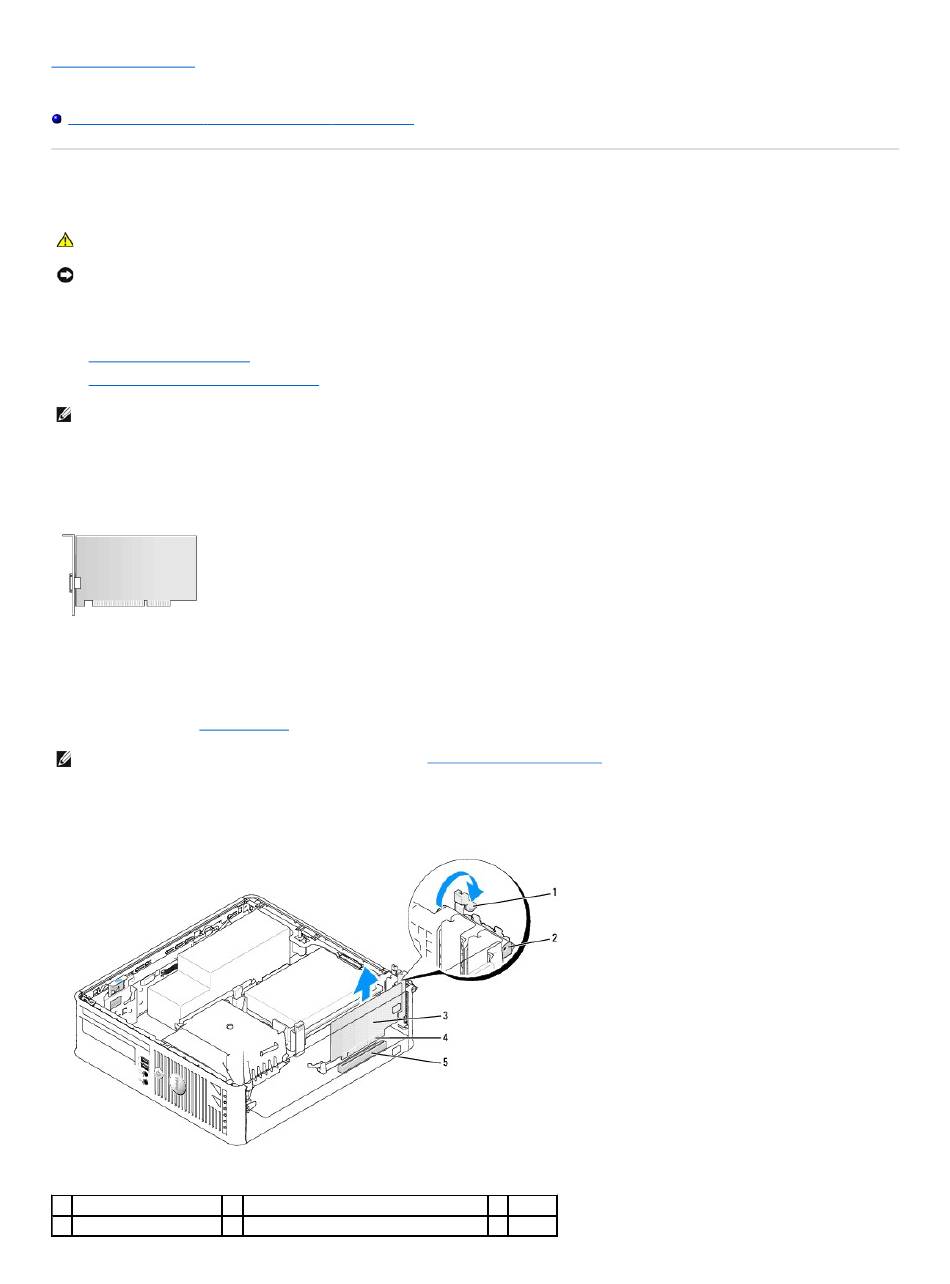 1

2

3

4

5