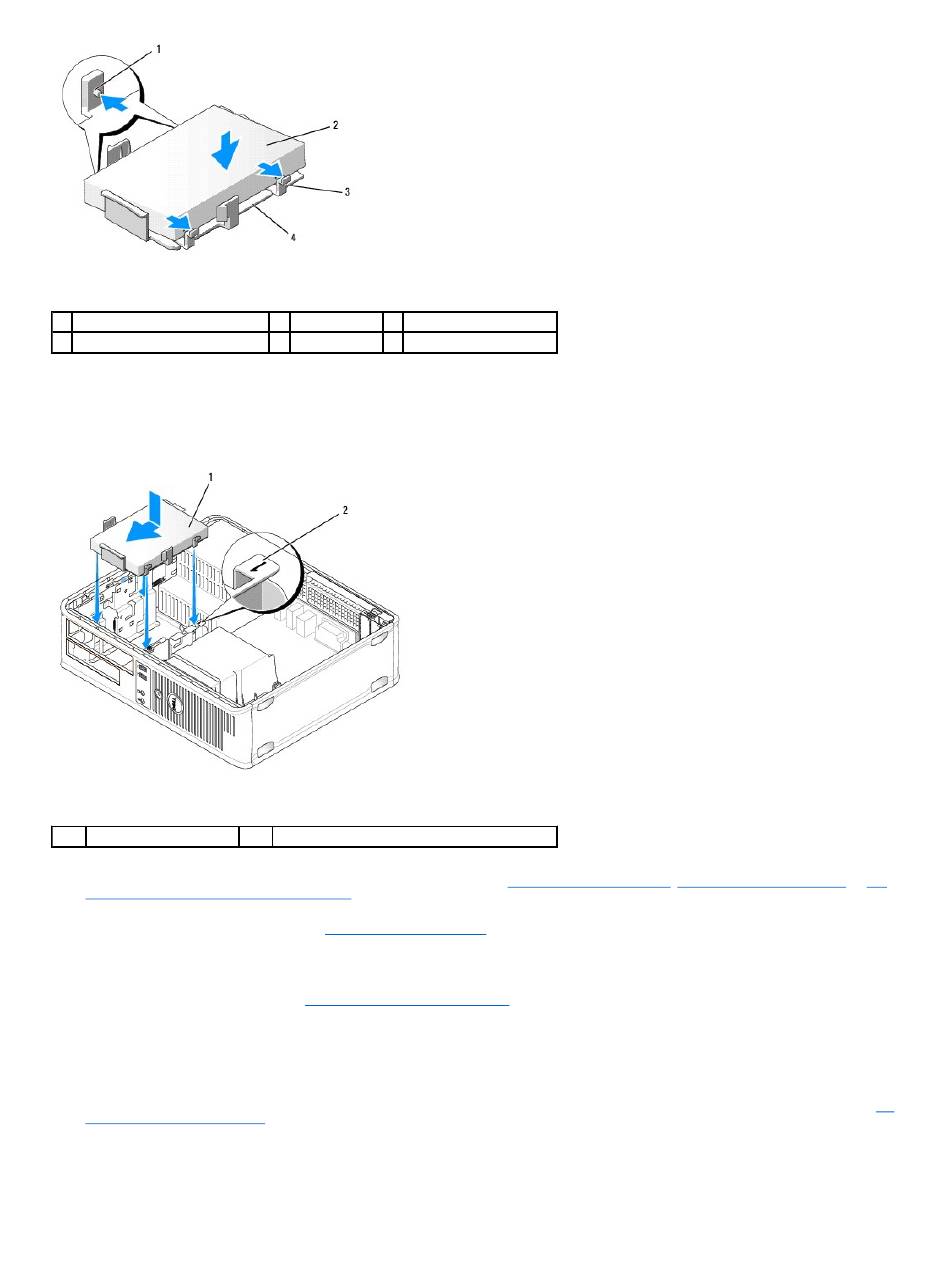 1

2

3

4

1

2