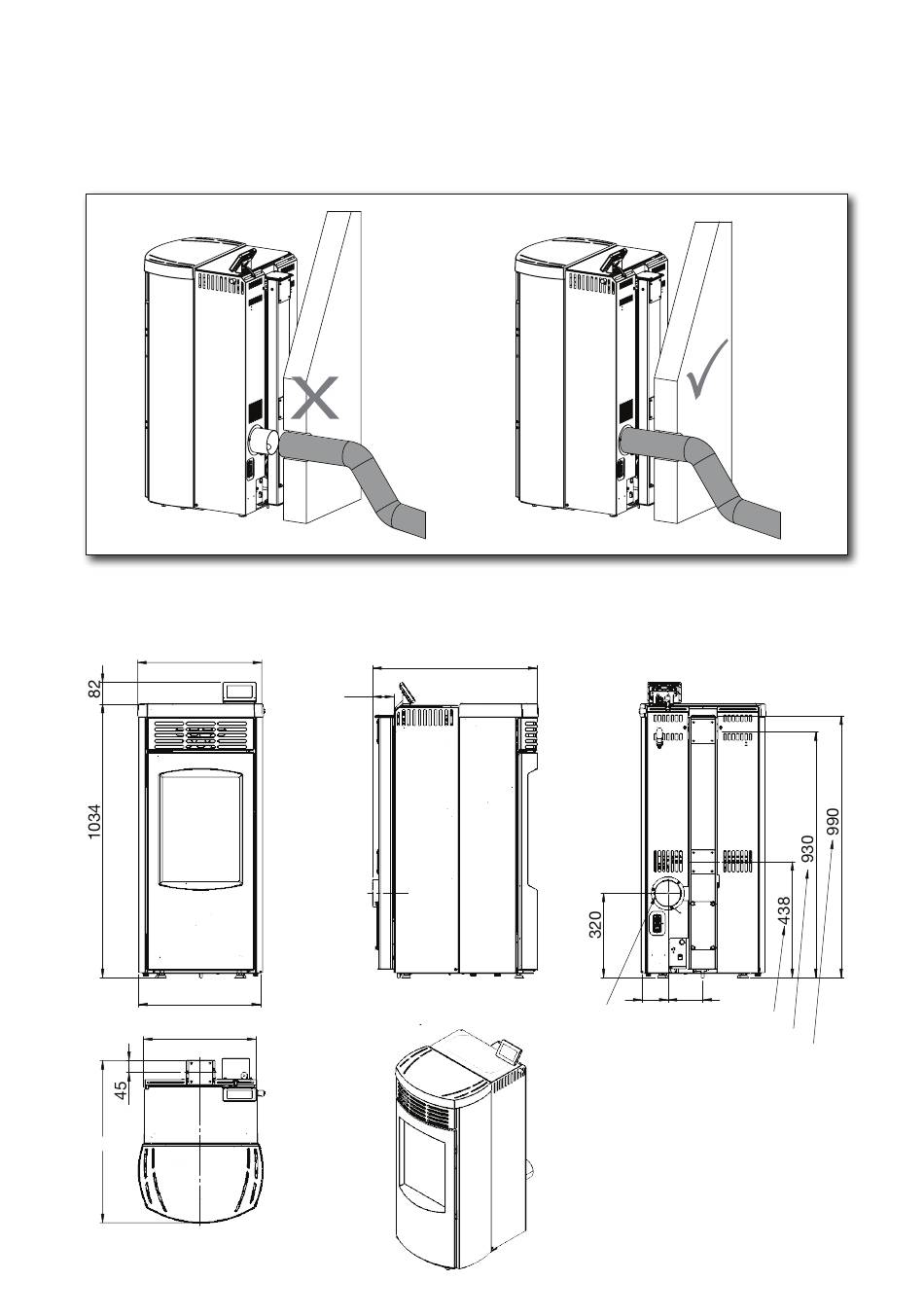 82

1034

320

438

930

990

45