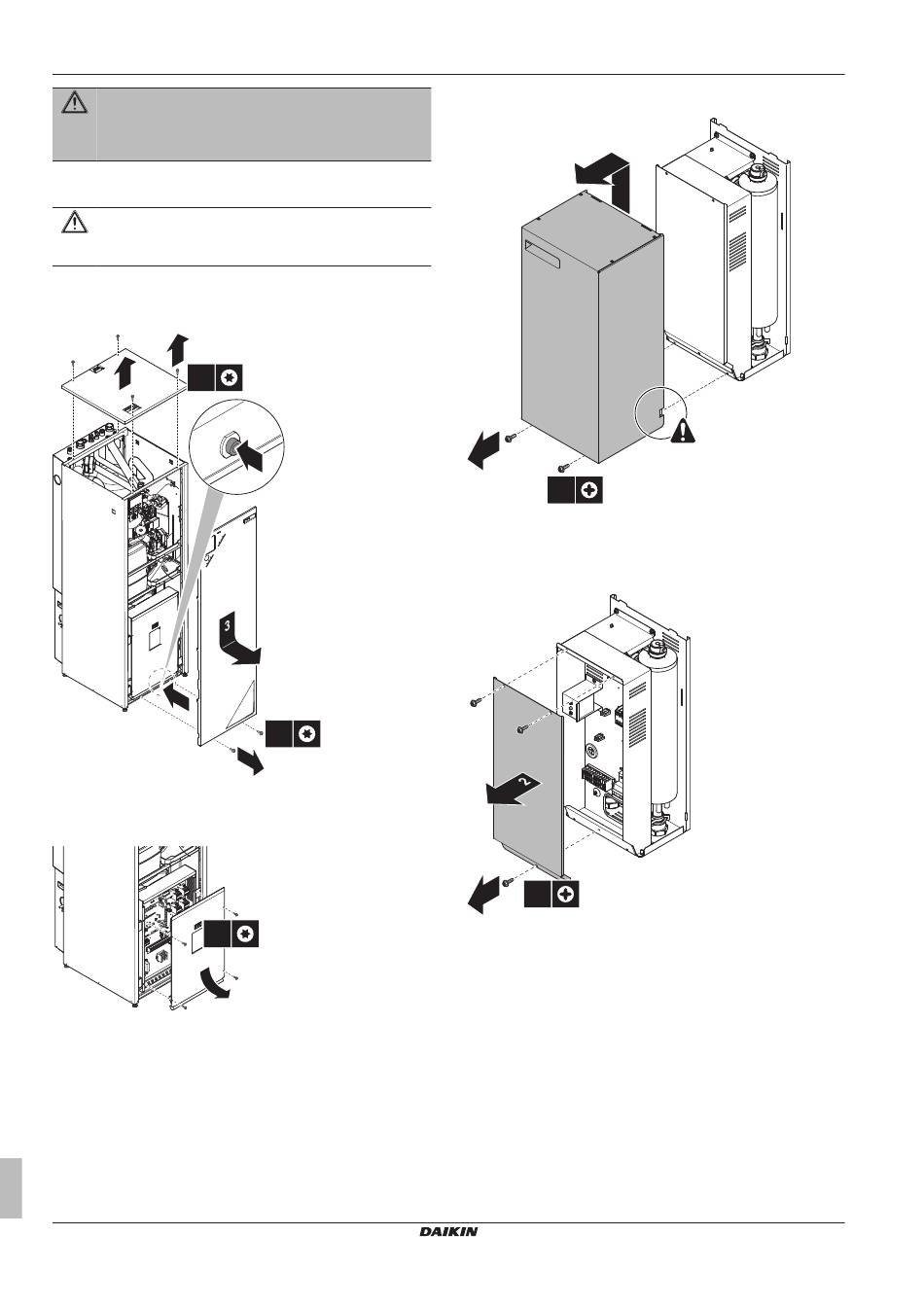 3

2

DAIKIN