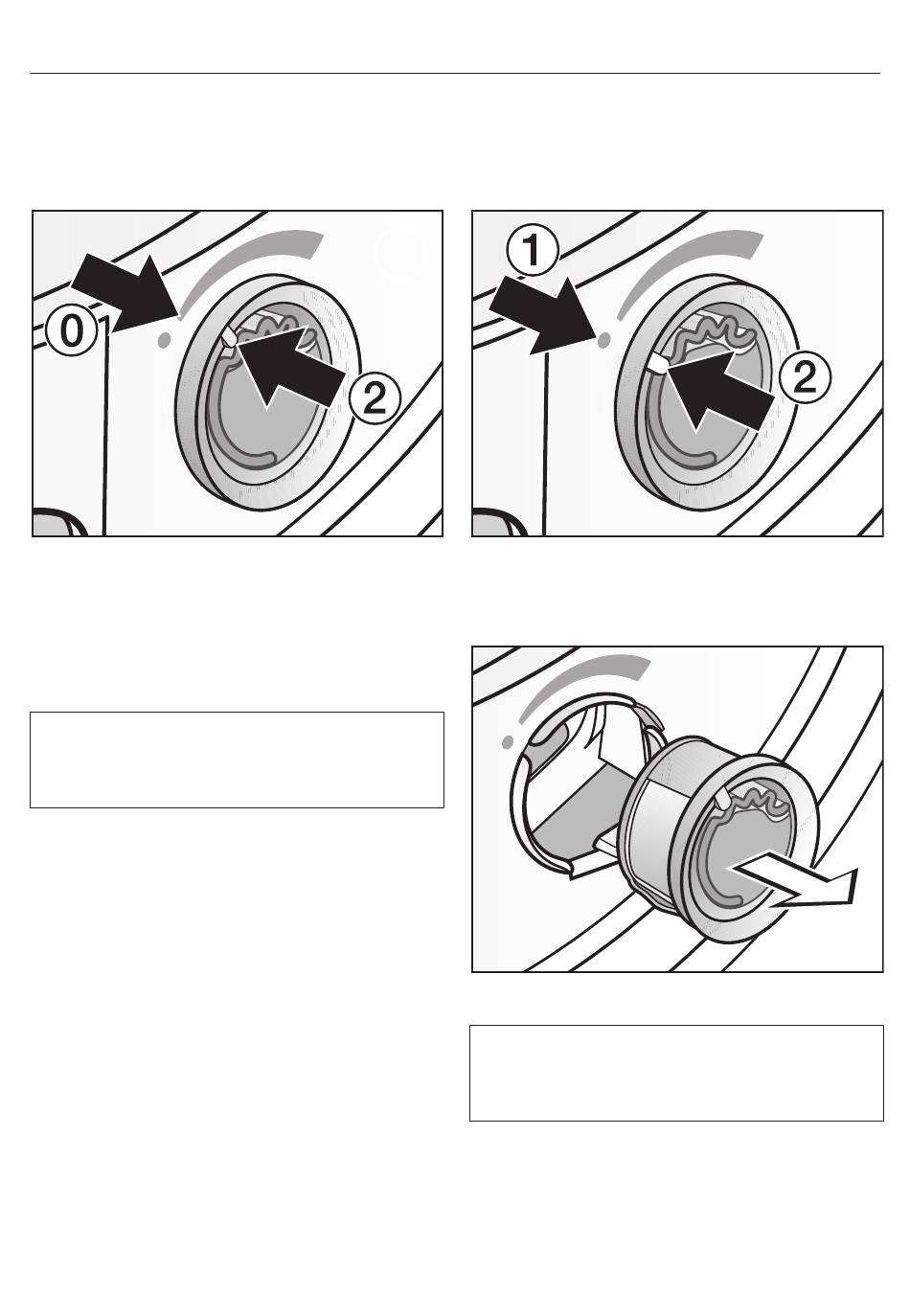 0

2

1

2