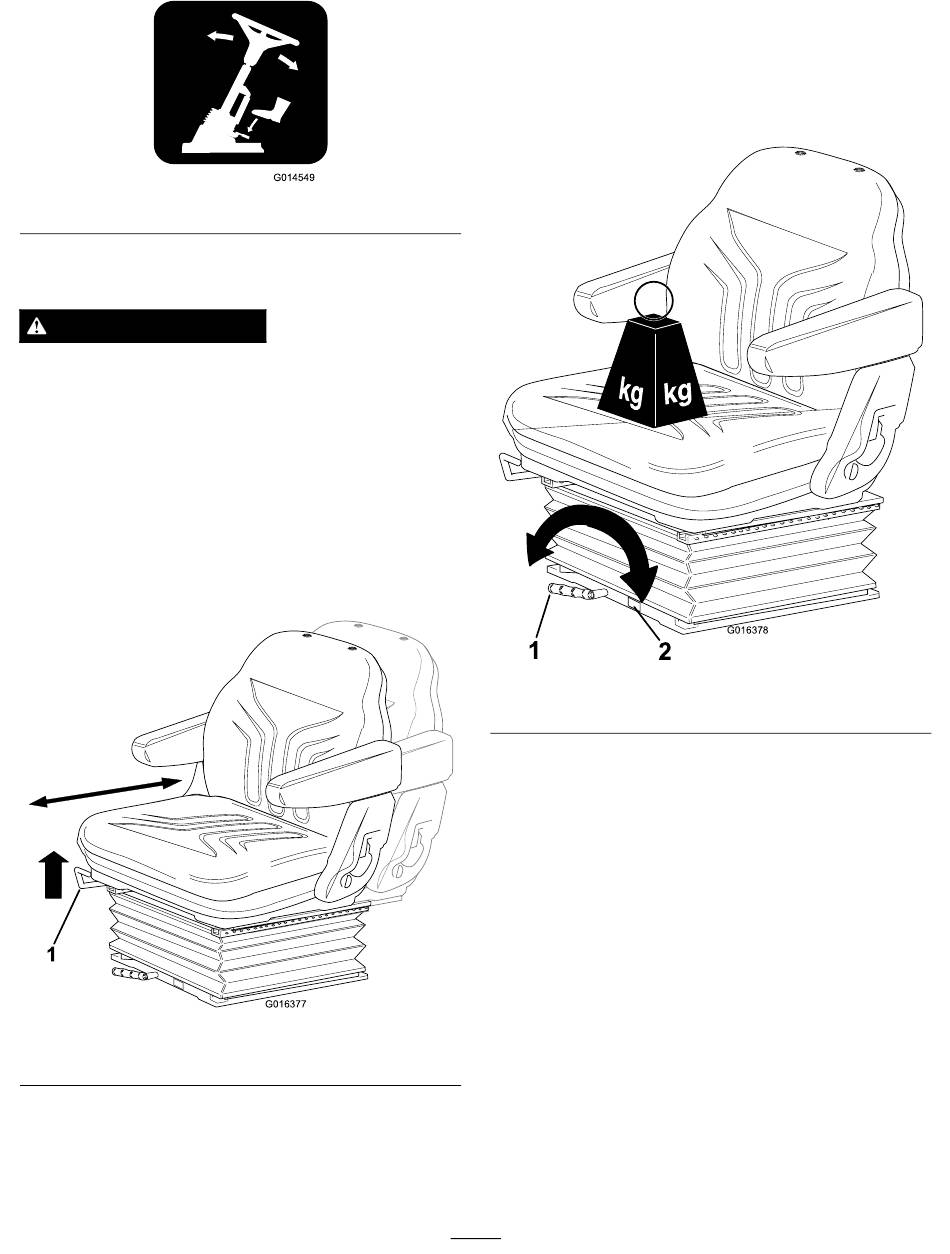 G014549

kg kg

1 2

G016378

1

G016377