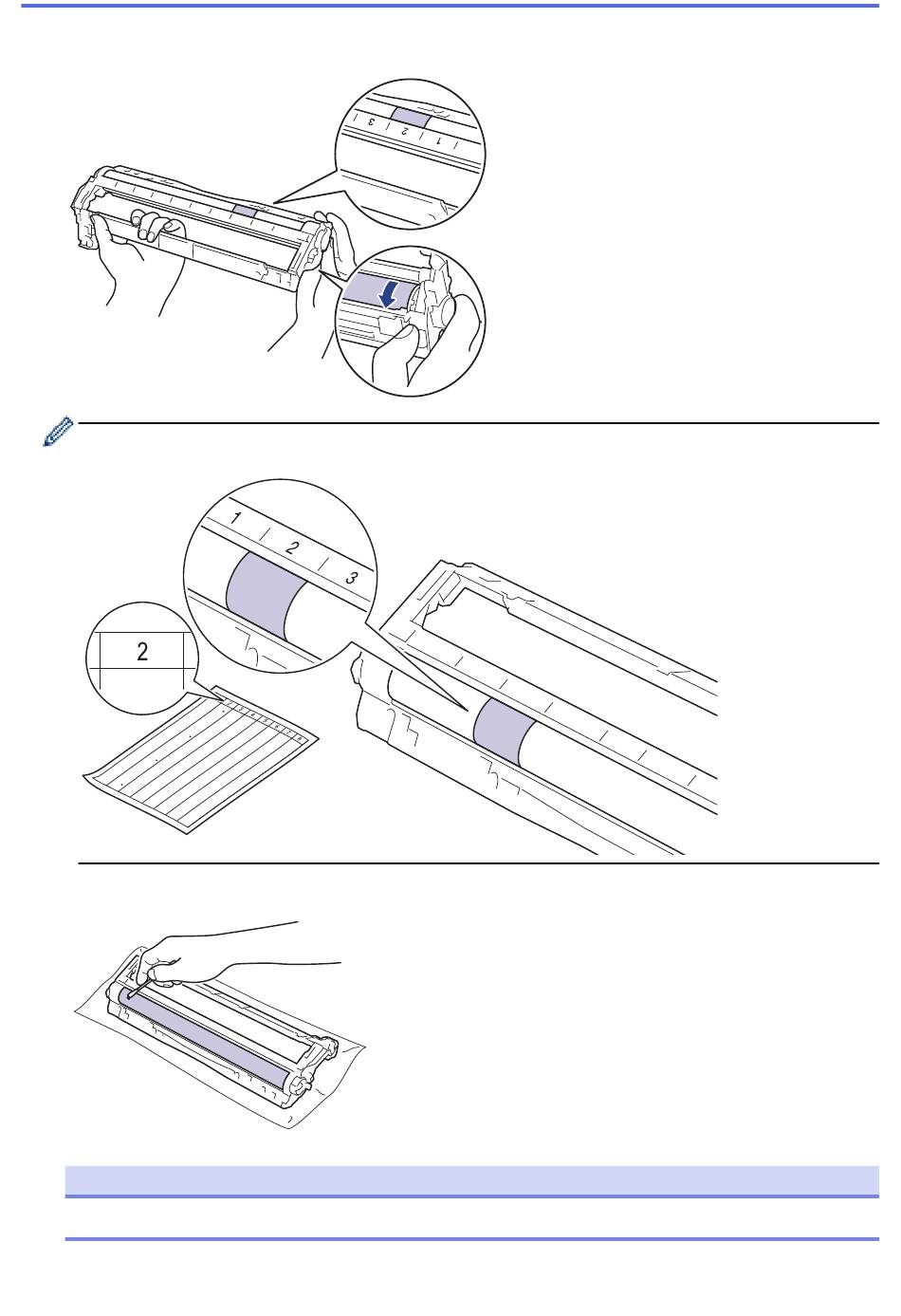 3 2 1

1 2 3

2