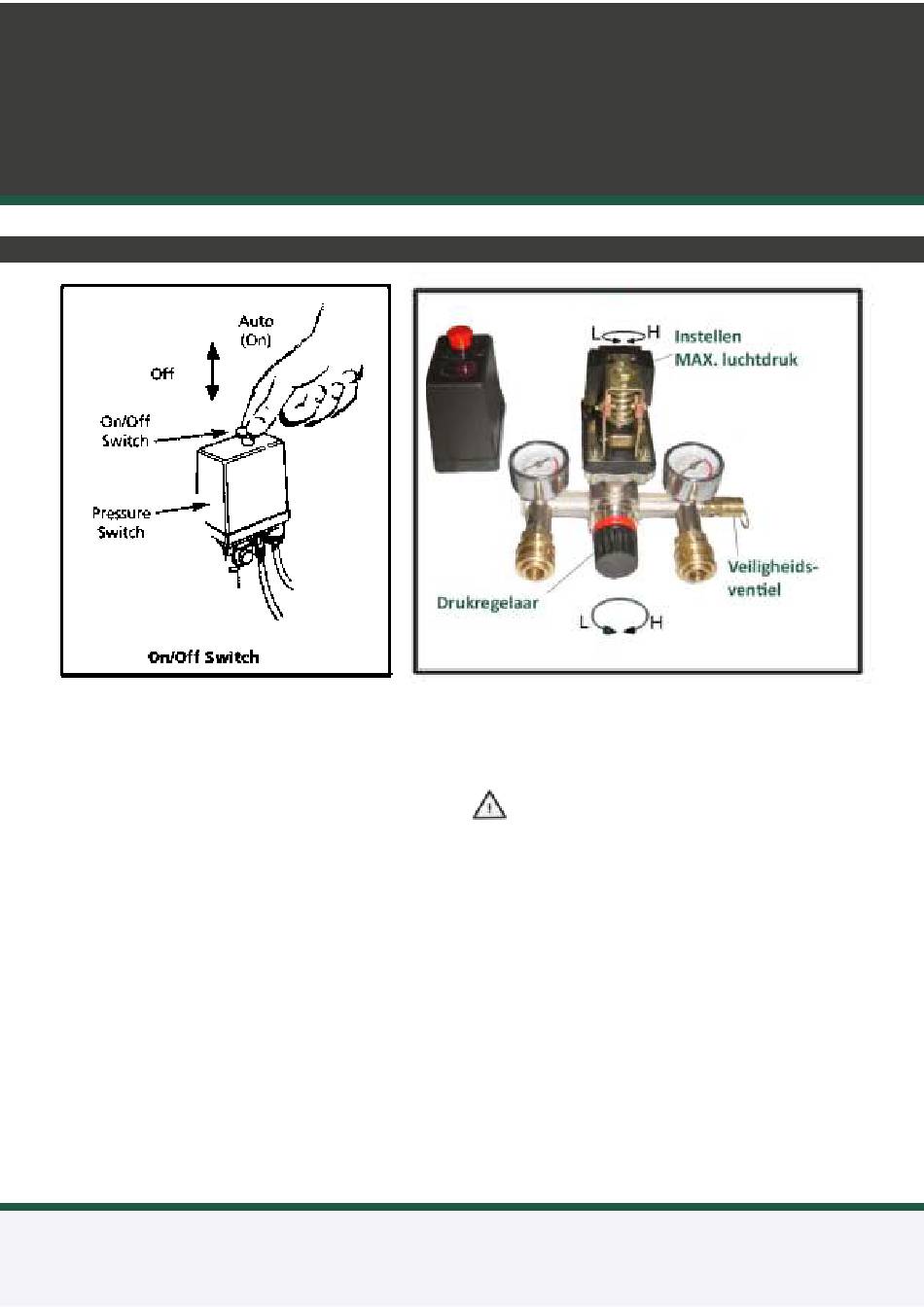 Auto (On)

Off

On/Off Switch

Pressure Switch

On/Off Switch

L H

Instellen MAX. luchtdruk

Veiligheidsventiel

Drukregelaar

L H