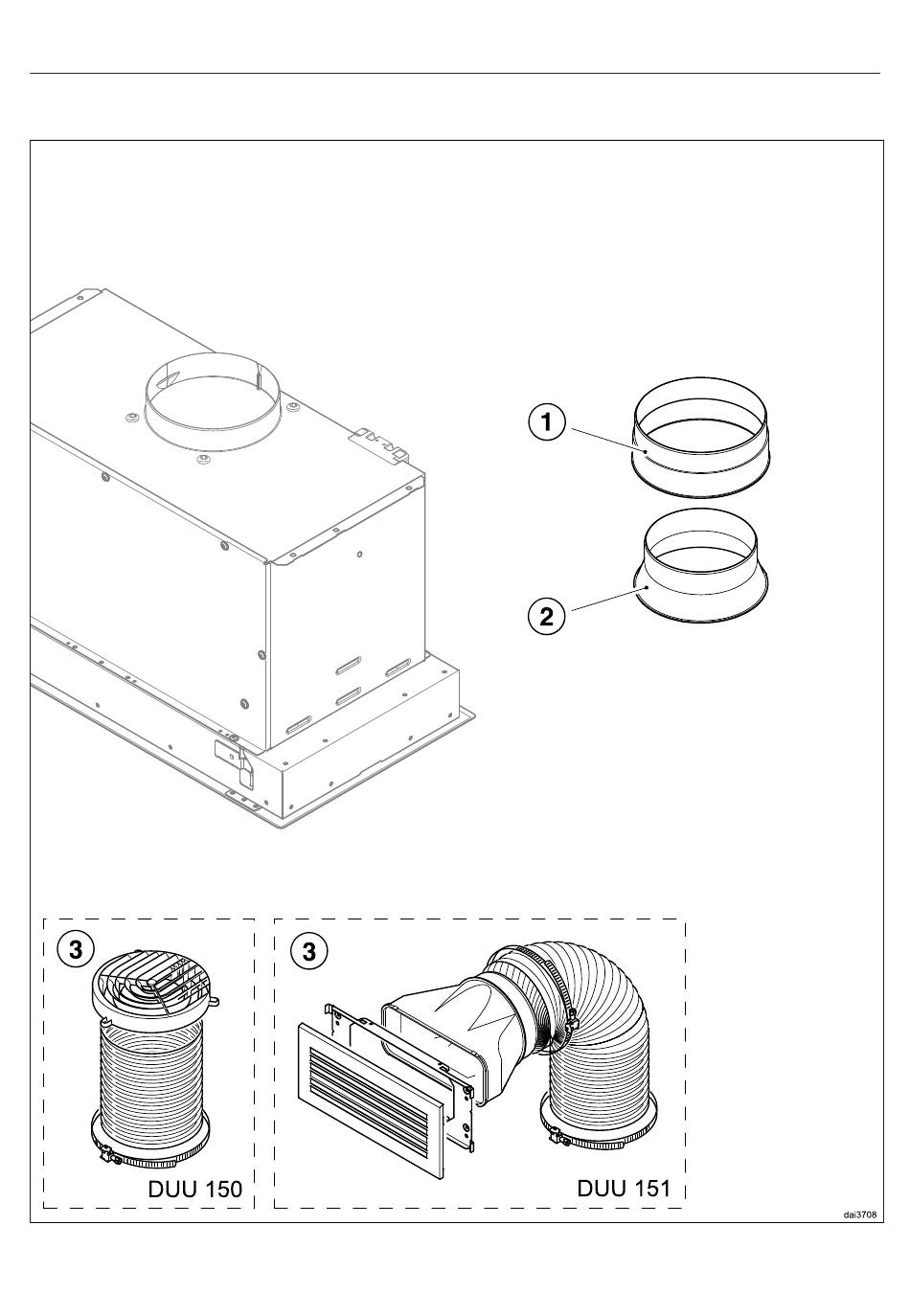 1

2

3

DUU 150

3

DUU 151

dai3708