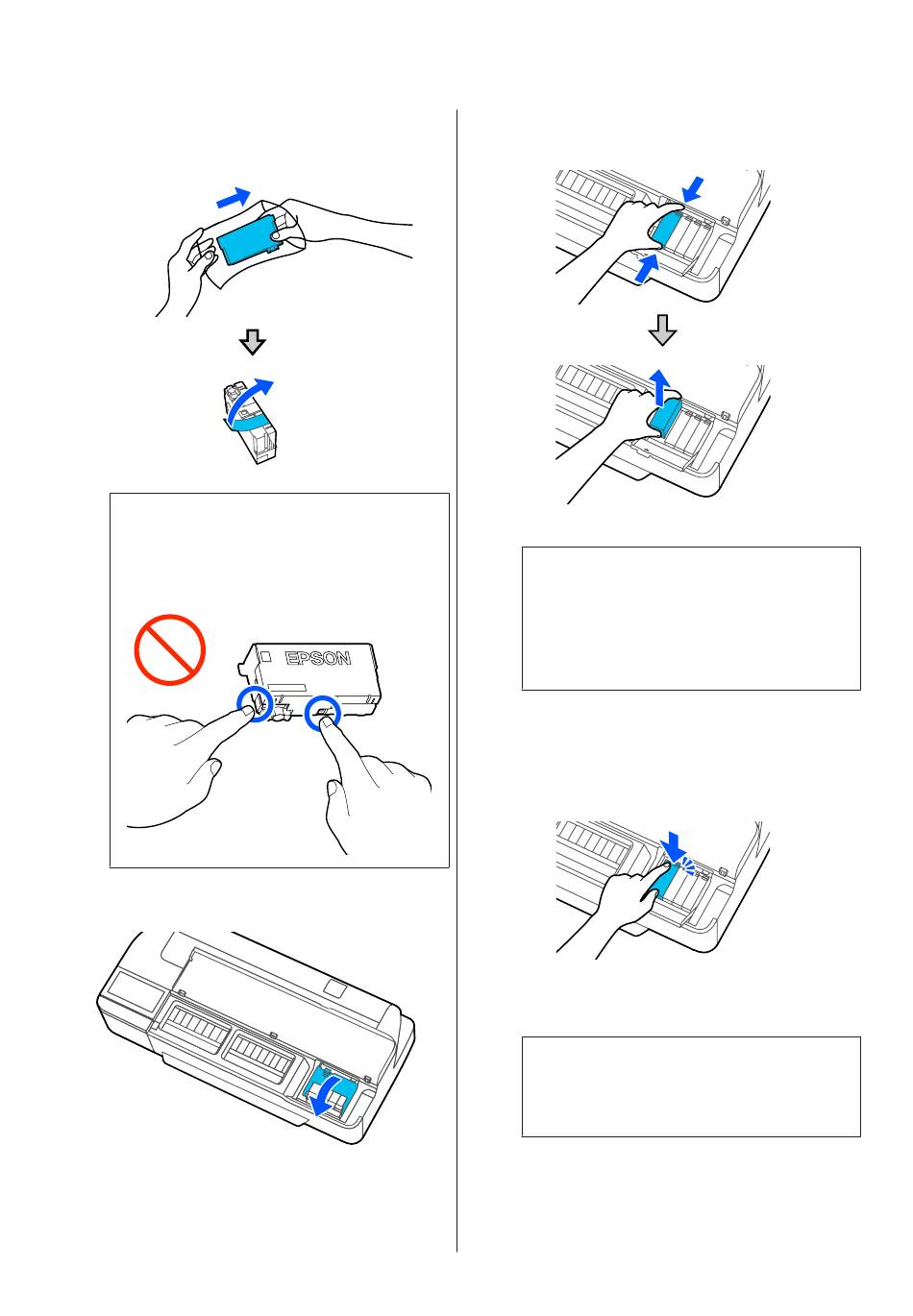 EPSON