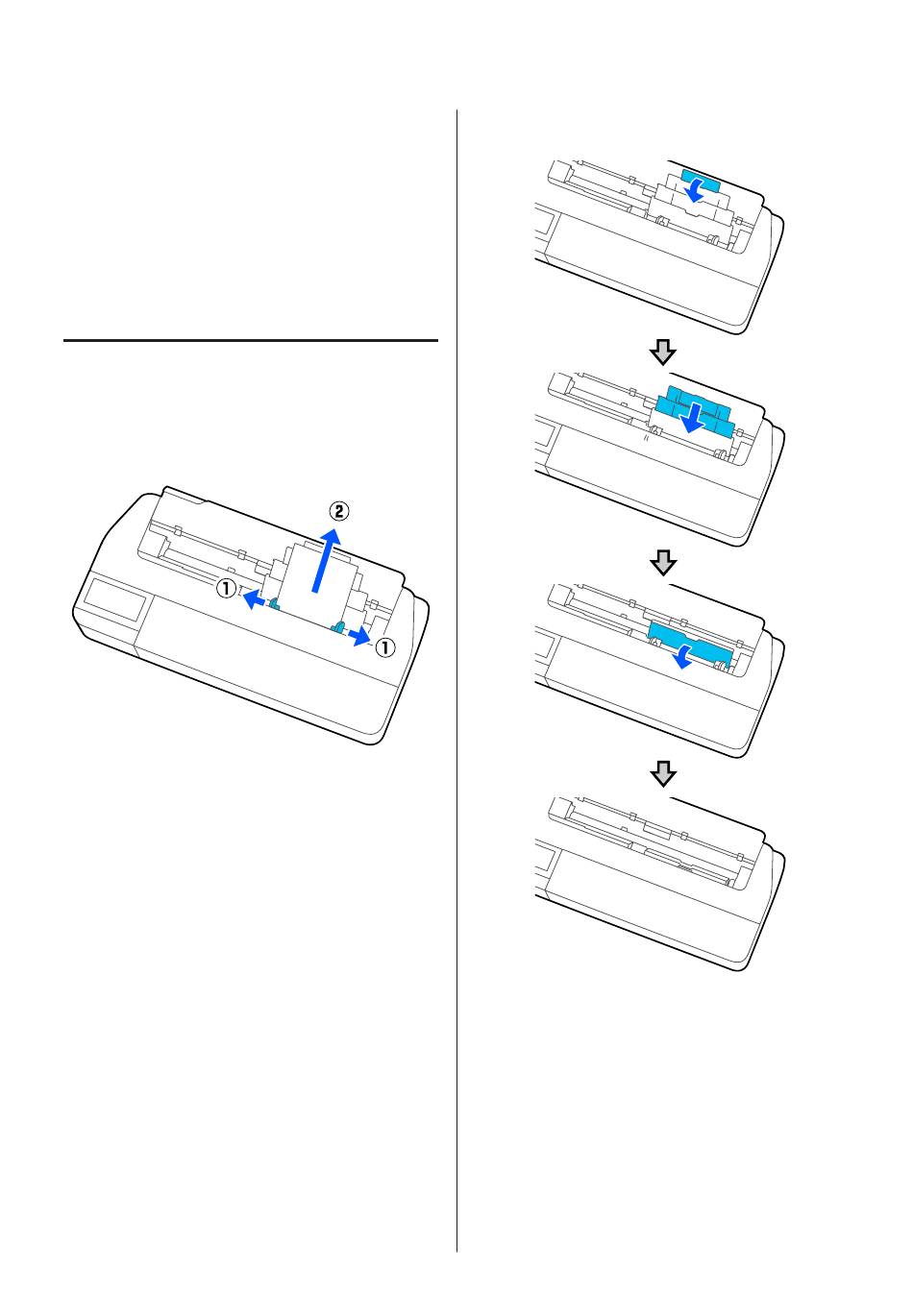 ②
①
①